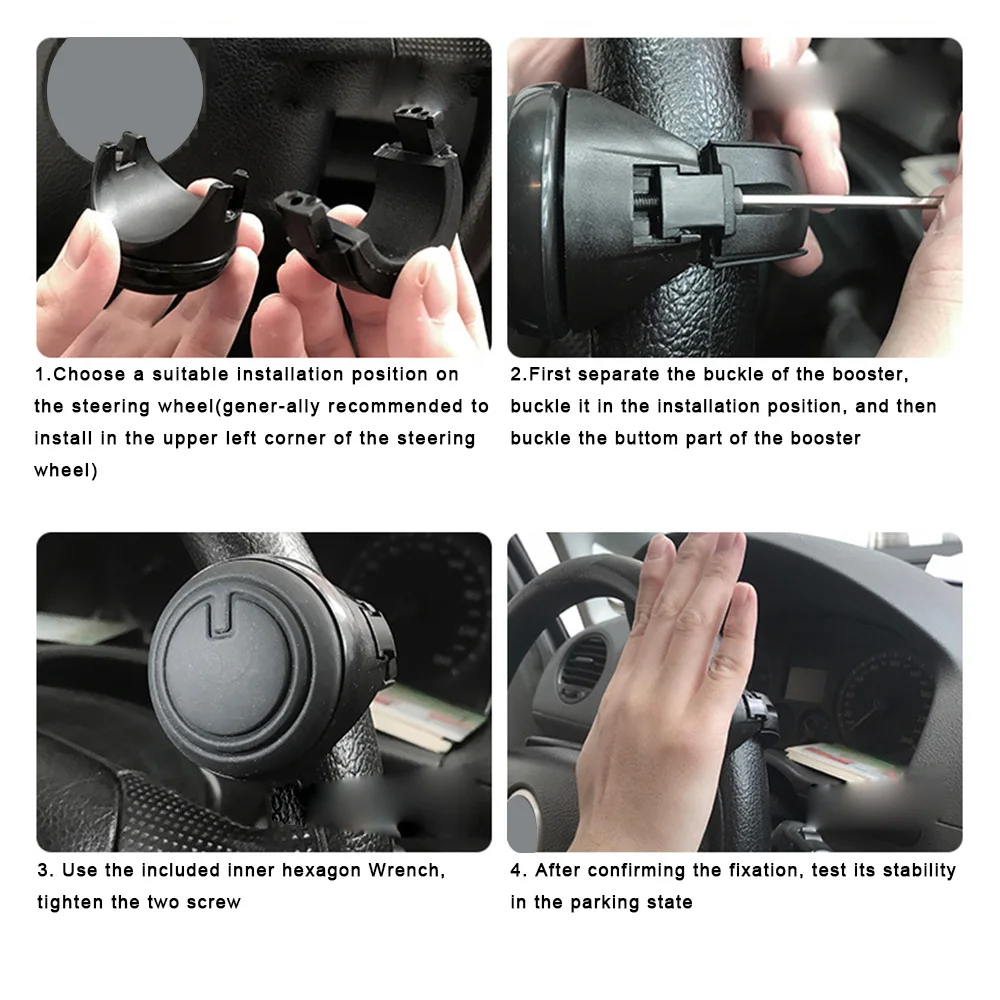 1.Choose a suitable installation position on the steering wheel(gener-ally recommended to install in the upper left corner of the steering wheel)

2.First separate the buckle of the booster, buckle it in the installation position, and then buckle the buttom part of the booster

3. Use the included inner hexagon Wrench, tighten the two screw

4. After confirming the fixation, test its stability in the parking state