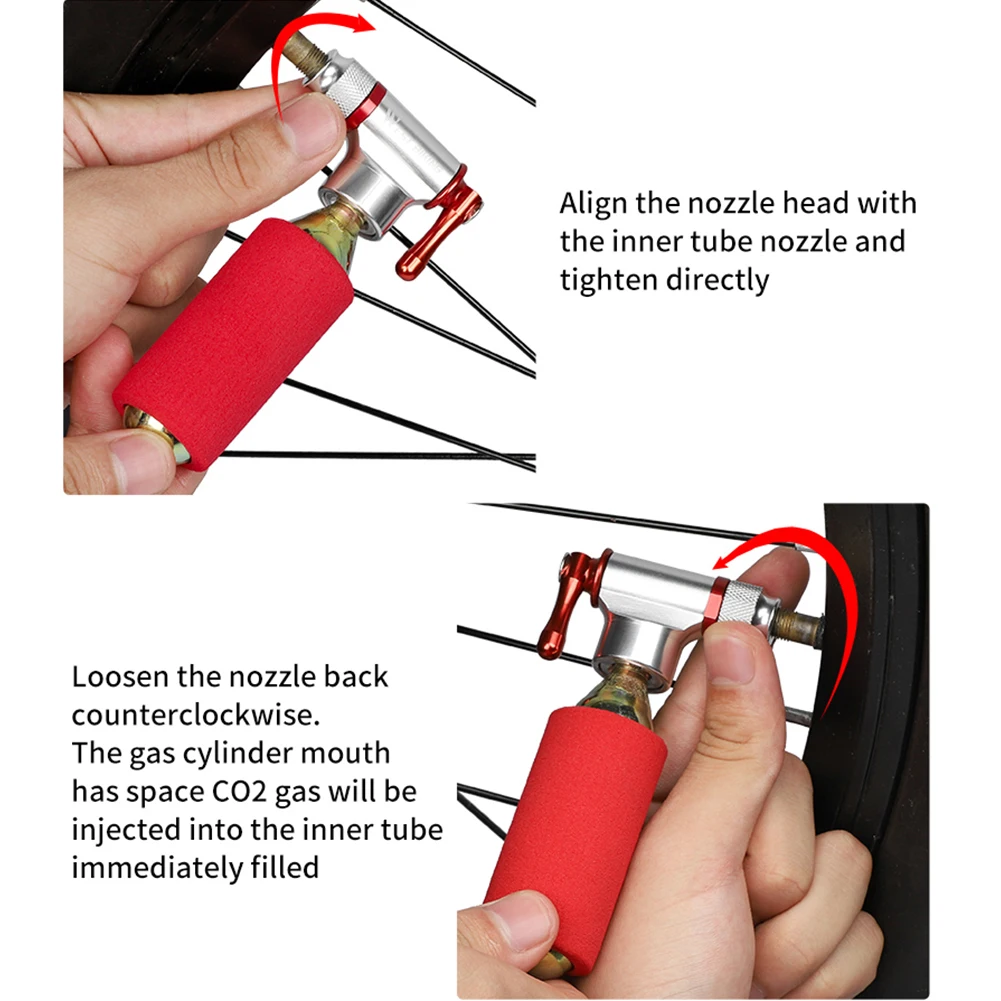 Align the nozzle head with the inner tube nozzle and tighten directly

Loosen the nozzle back counterclockwise.
The gas cylinder mouth has space CO2 gas will be injected into the inner tube immediately filled