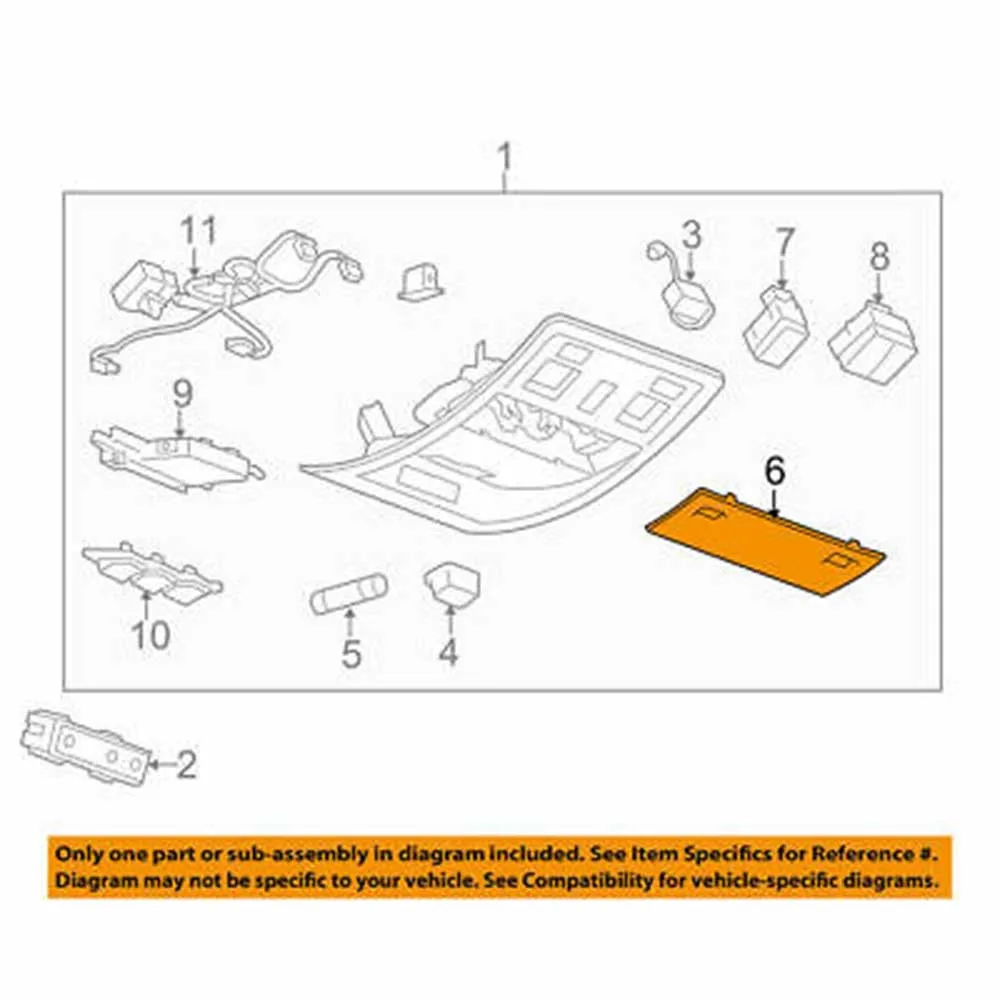 1
11
3
7
8
9
6
10
5
4
2

Only one part or sub-assembly in diagram included. See Item Specifics for Reference #. Diagram may not be specific to your vehicle. See Compatibility for vehicle-specific diagrams.