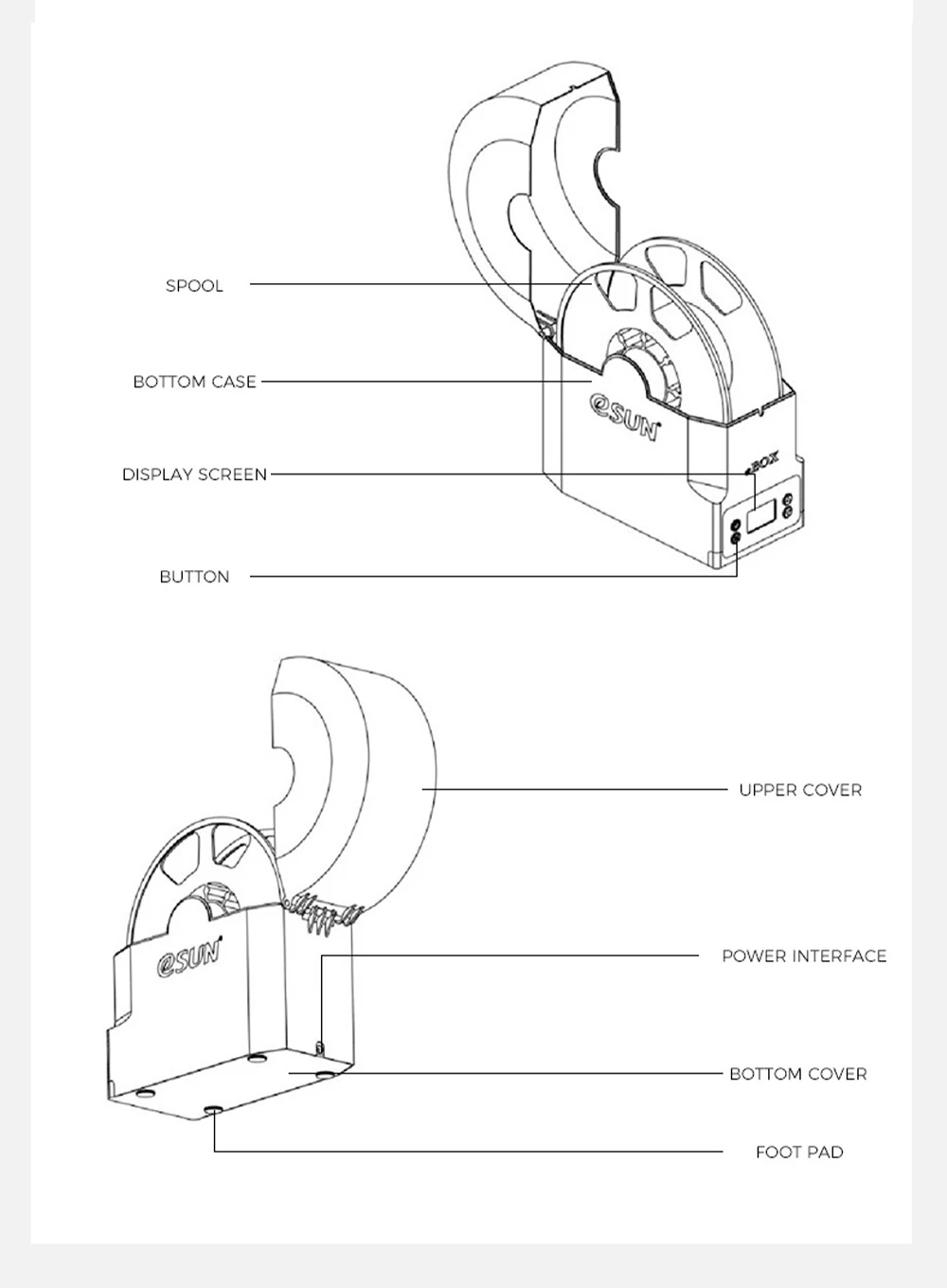 SPOOL

BOTTOM CASE

DISPLAY SCREEN

BUTTON

eSUN

eBOX

UPPER COVER

POWER INTERFACE

BOTTOM COVER

FOOT PAD

eSUN