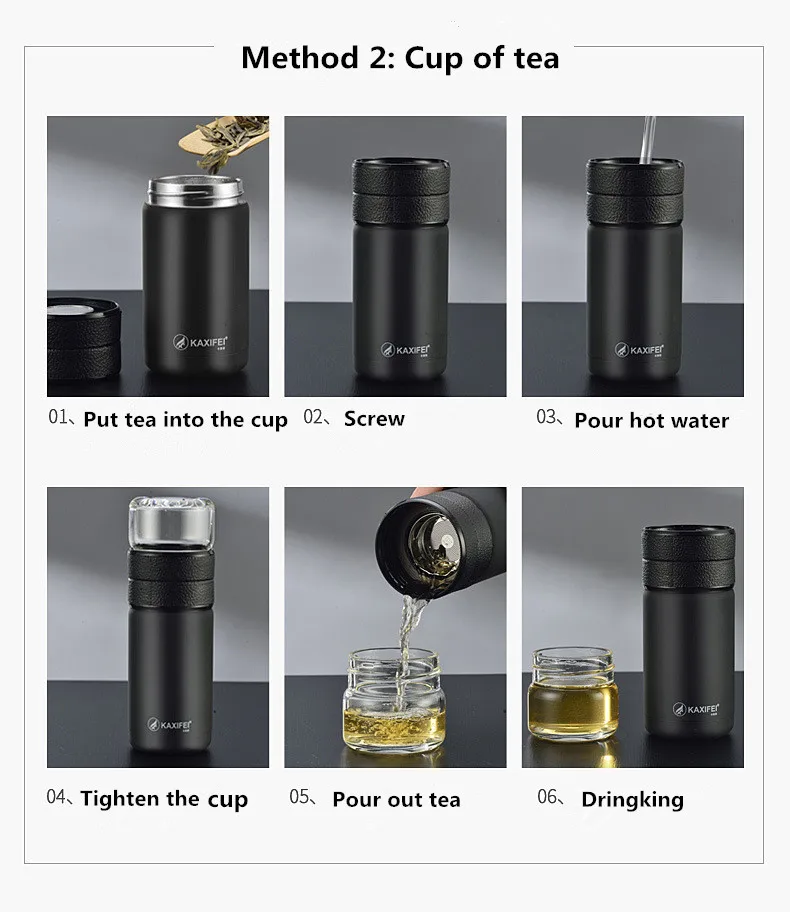 Method 2: Cup of tea

KAXIFEI

01、Put tea into the cup

KAXIFEI

02、Screw

KAXIFEI

03、Pour hot water

KAXIFEI

04、Tighten the cup

05、Pour out tea

KAXIFEI

06、Dringking