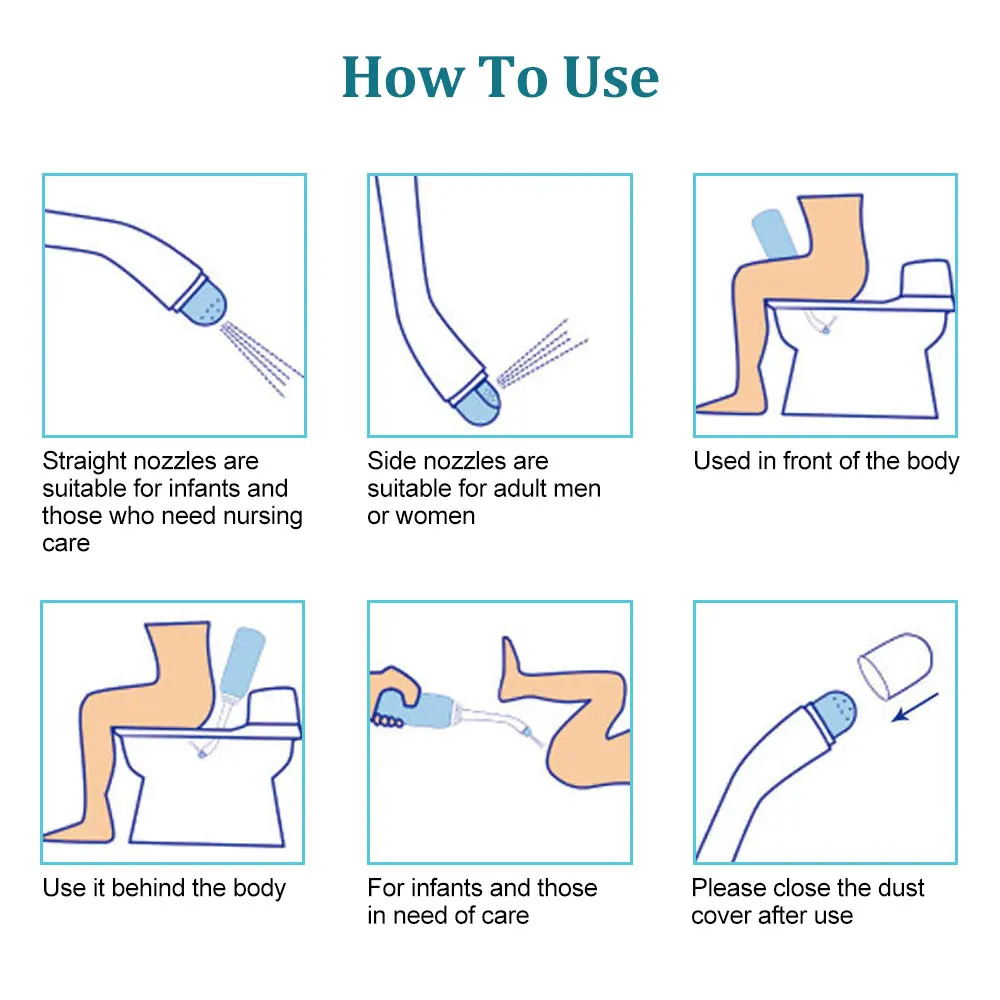 How To Use

Straight nozzles are suitable for infants and those who need nursing care

Side nozzles are suitable for adult men or women

Used in front of the body

Use it behind the body

For infants and those in need of care

Please close the dust cover after use