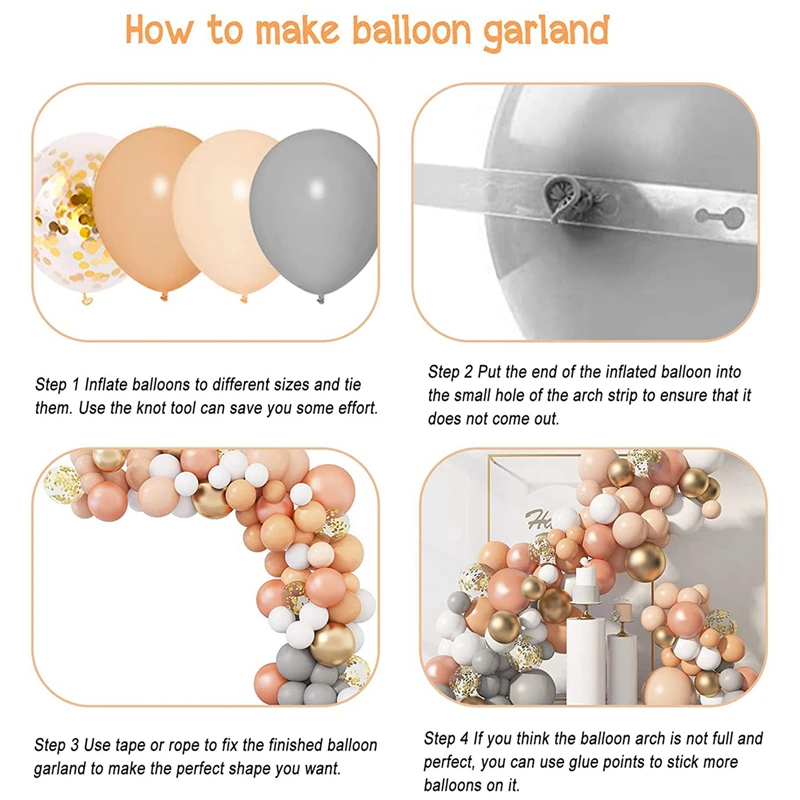 How to make balloon garland

Step 1 Inflate balloons to different sizes and tie them. Use the knot tool can save you some effort.

Step 2 Put the end of the inflated balloon into the small hole of the arch strip to ensure that it does not come out.

Step 3 Use tape or rope to fix the finished balloon garland to make the perfect shape you want.

Step 4 If you think the balloon arch is not full and perfect, you can use glue points to stick more balloons on it.