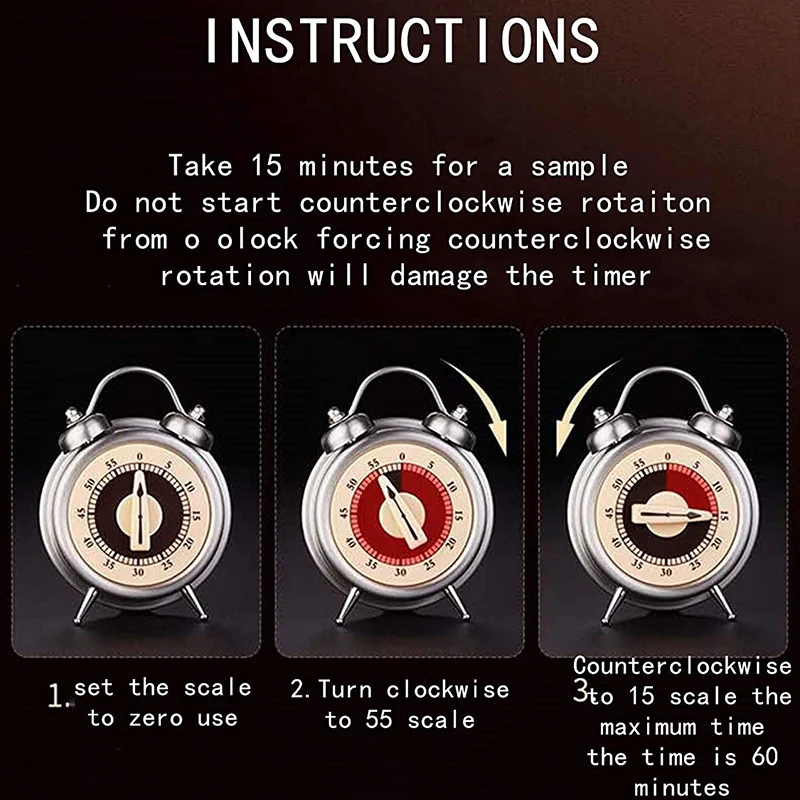 INSTRUCTIONS

Take 15 minutes for a sample
Do not start counterclockwise rotaiton
from o olock forcing counterclockwise
rotation will damage the timer

0 5 10 15 20 25 30 35 40 45 50 55

0 5 10 15 20 25 30 35 40 45 50 55

0 5 10 15 20 25 30 35 40 45 50 55

1. set the scale to zero use

2. Turn clockwise to 55 scale

3. Counterclockwise to 15 scale the maximum time the time is 60 minutes