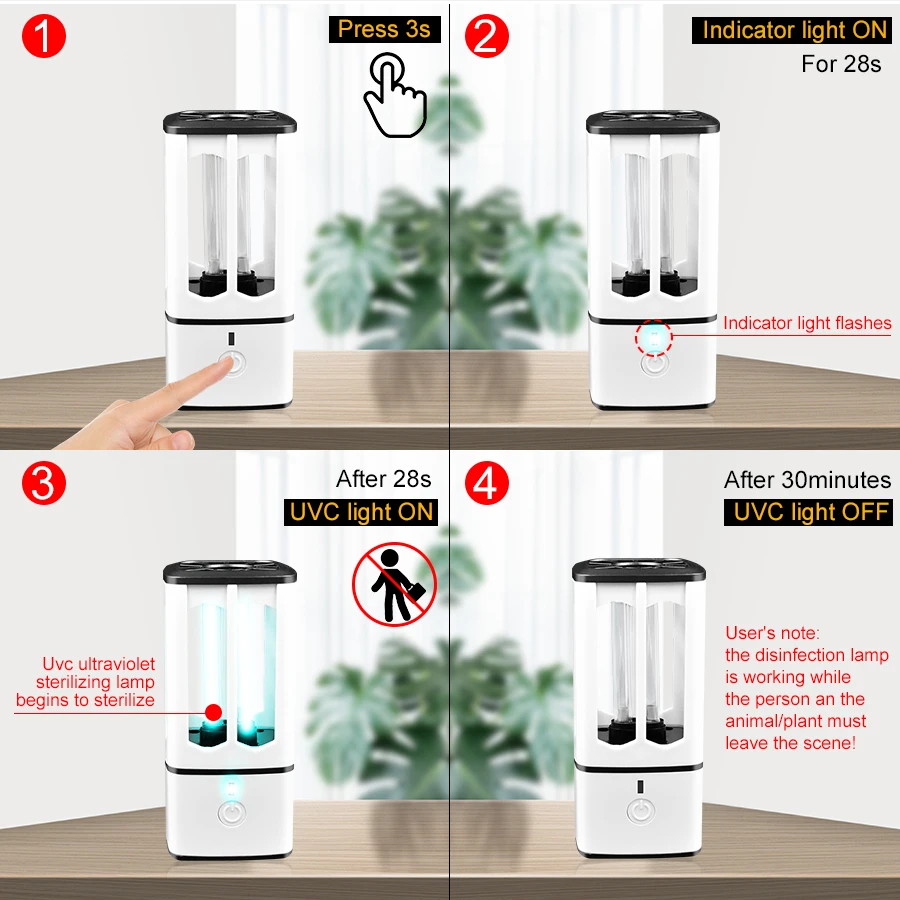 1

Press 3s

2

Indicator light ON

For 28s

Indicator light flashes

3

After 28s

UVC light ON

Uvc ultraviolet sterilizing lamp begins to sterilize

4

After 30minutes

UVC light OFF

User's note: the disinfection lamp is working while the person an the animal/plant must leave the scene!