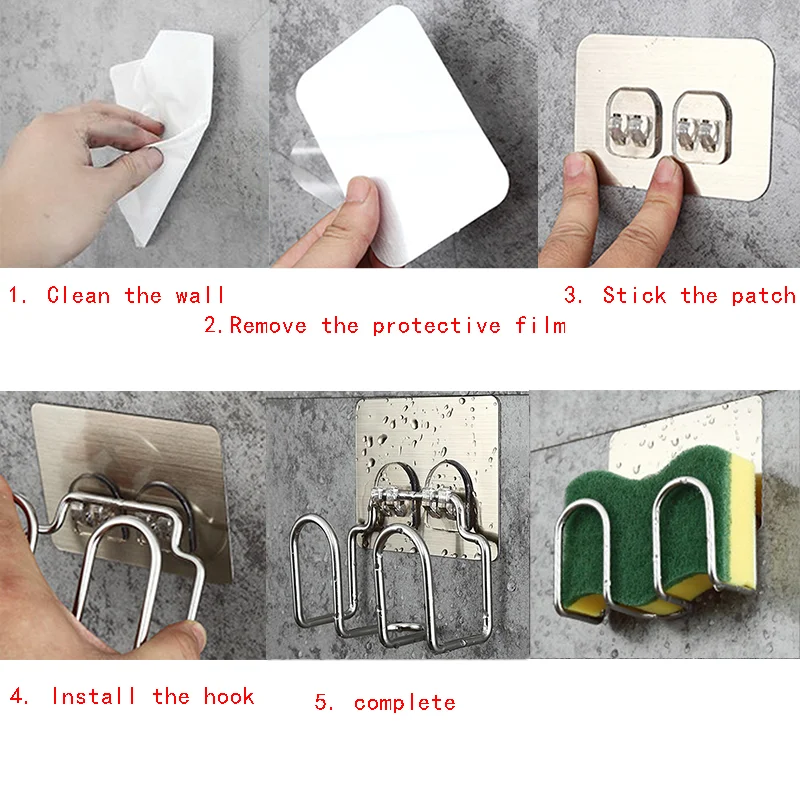 1. Clean the wall

2.Remove the protective film

3. Stick the patch

4. Install the hook

5. complete