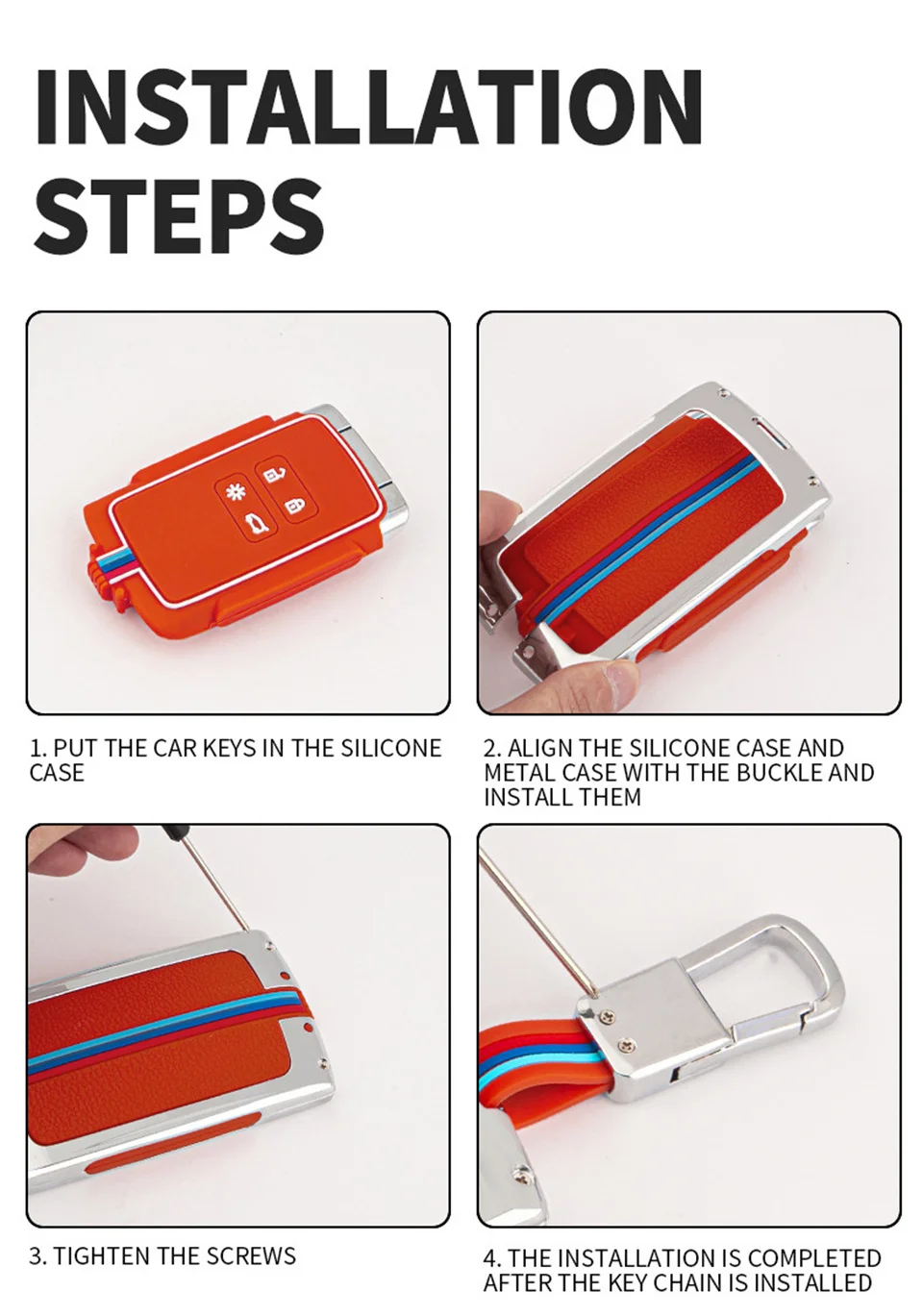 INSTALLATION STEPS

1. PUT THE CAR KEYS IN THE SILICONE CASE

2. ALIGN THE SILICONE CASE AND METAL CASE WITH THE BUCKLE AND INSTALL THEM

3. TIGHTEN THE SCREWS

4. THE INSTALLATION IS COMPLETED AFTER THE KEY CHAIN IS INSTALLED