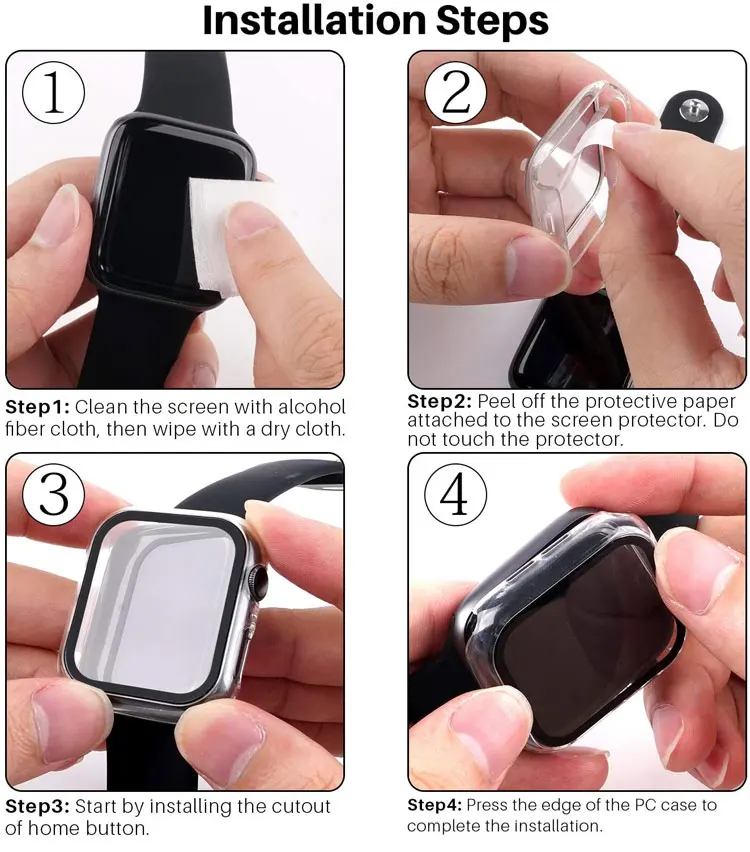 Installation Steps

1

Step1: Clean the screen with alcohol fiber cloth, then wipe with a dry cloth.

2

Step2: Peel off the protective paper attached to the screen protector. Do not touch the protector.

3

Step3: Start by installing the cutout of home button.

4

Step4: Press the edge of the PC case to complete the installation.