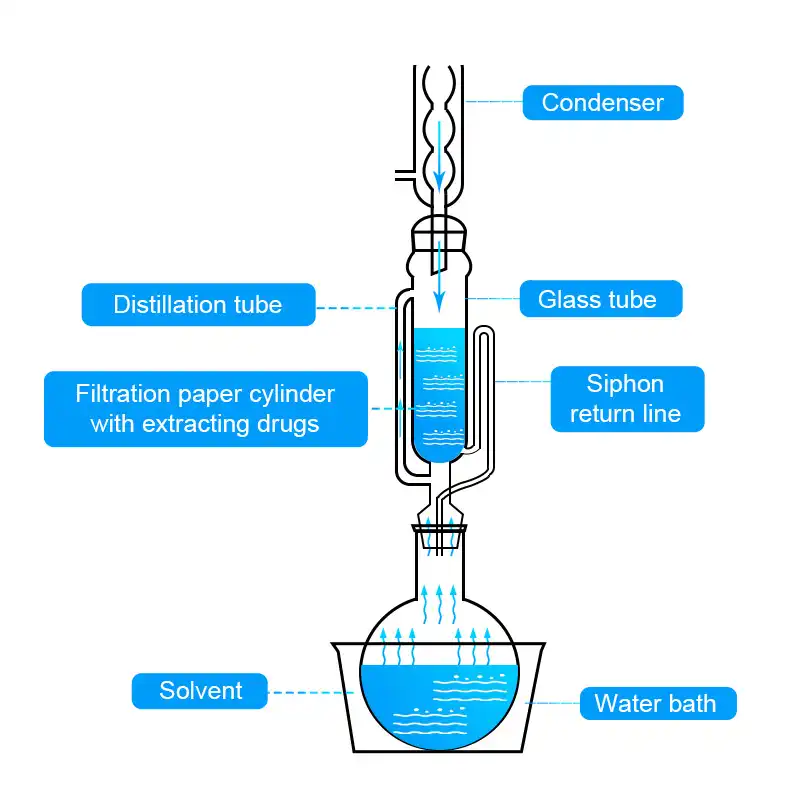 Condenser

Distillation tube

Glass tube

Filtration paper cylinder with extracting drugs

Siphon return line

Solvent

Water bath