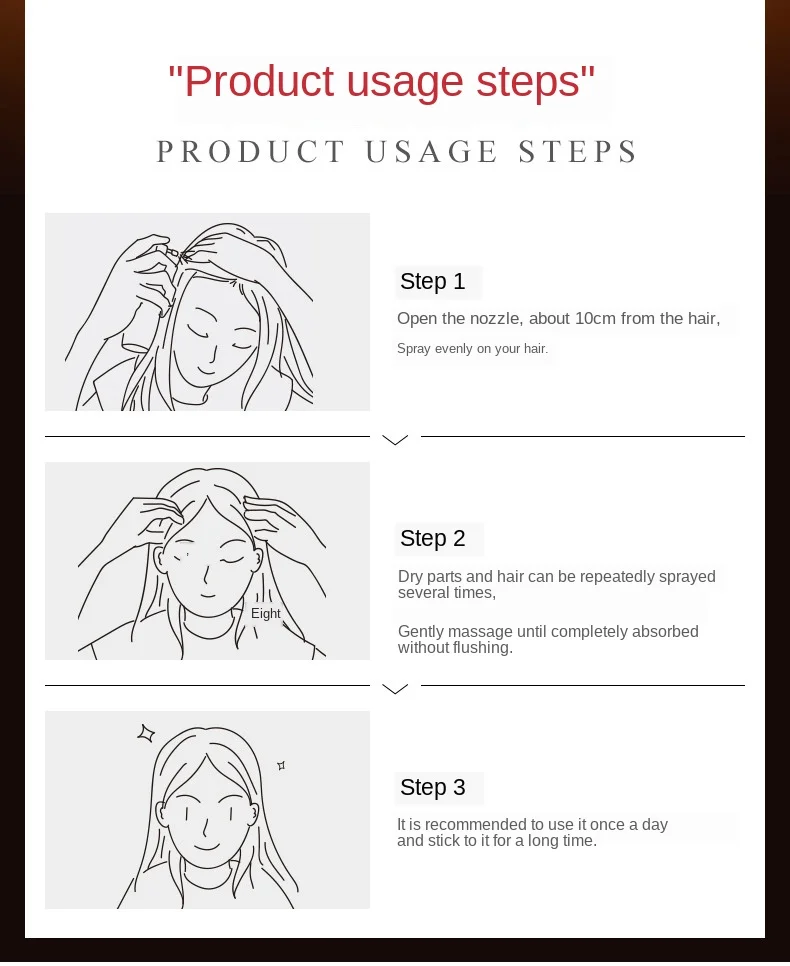 "Product usage steps"

PRODUCT USAGE STEPS

Step 1

Open the nozzle, about 10cm from the hair,

Spray evenly on your hair.

Eight

Step 2

Dry parts and hair can be repeatedly sprayed several times,

Gently massage until completely absorbed without flushing.

Step 3

It is recommended to use it once a day and stick to it for a long time.