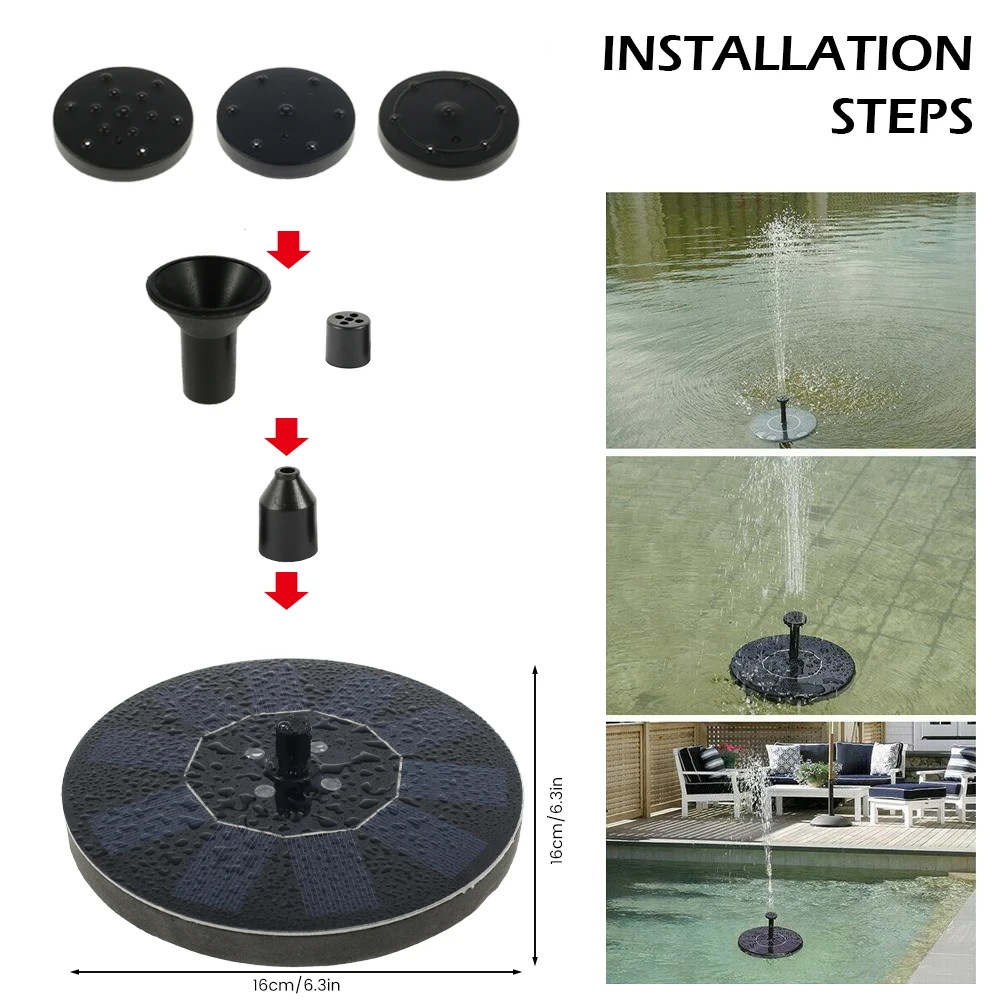 INSTALLATION STEPS

16cm/6.3in

16cm/6.3in