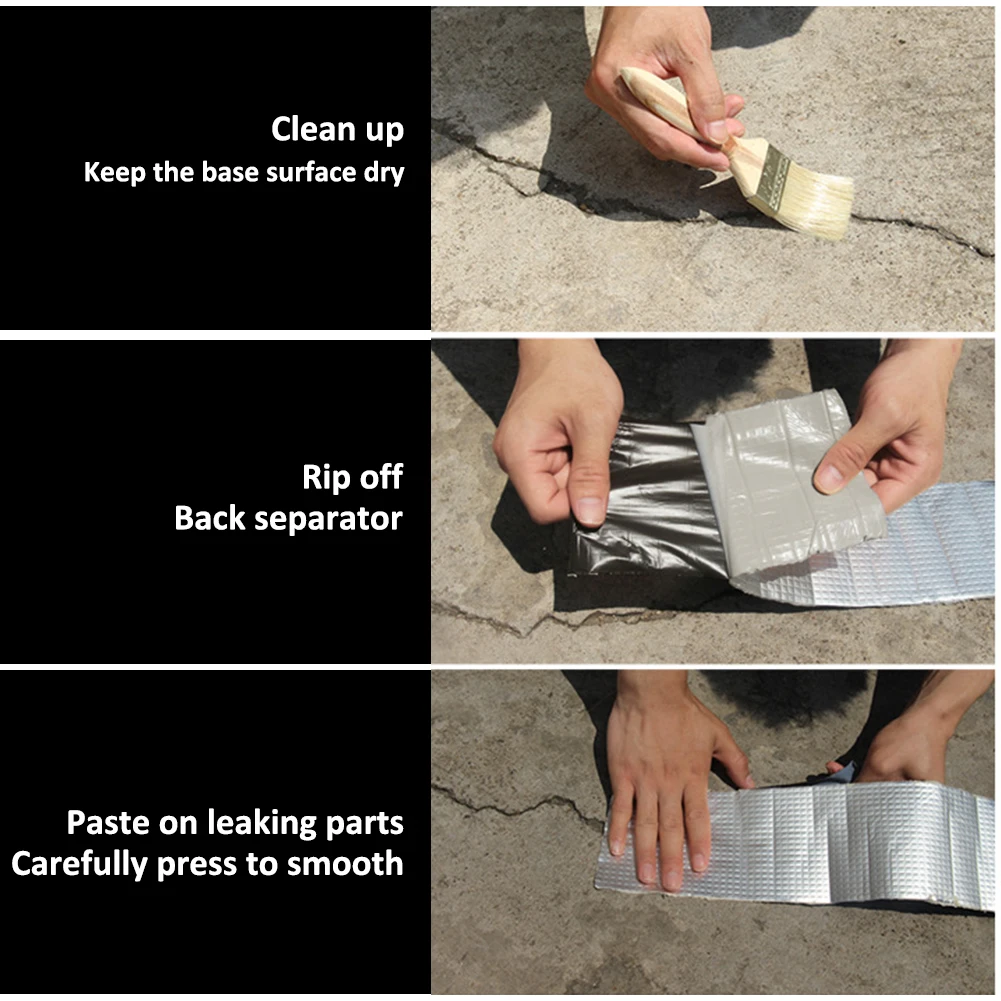 Clean up
Keep the base surface dry

Rip off
Back separator

Paste on leaking parts
Carefully press to smooth