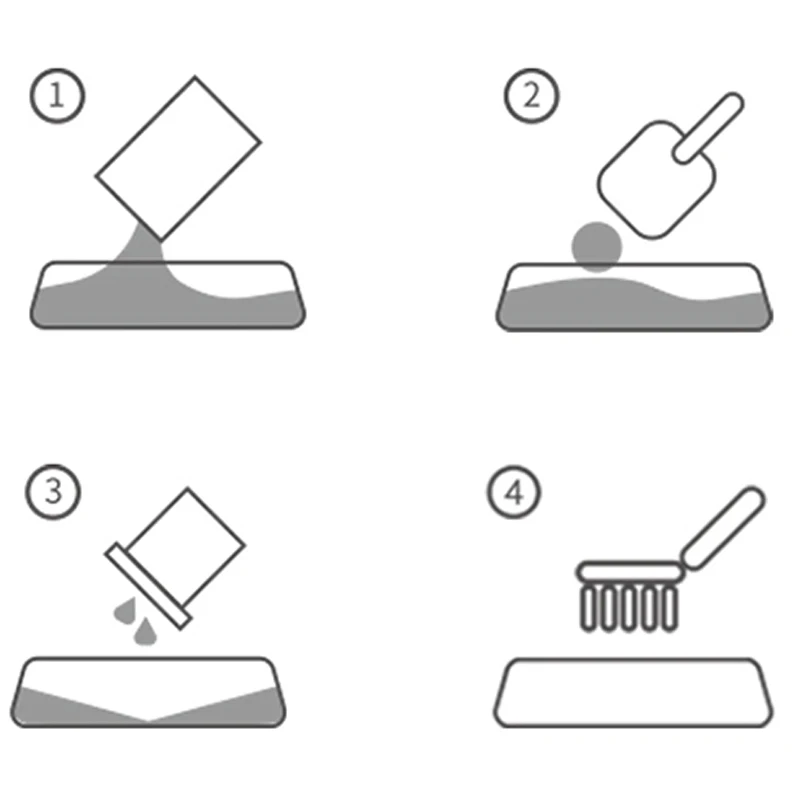 1

2

3

4