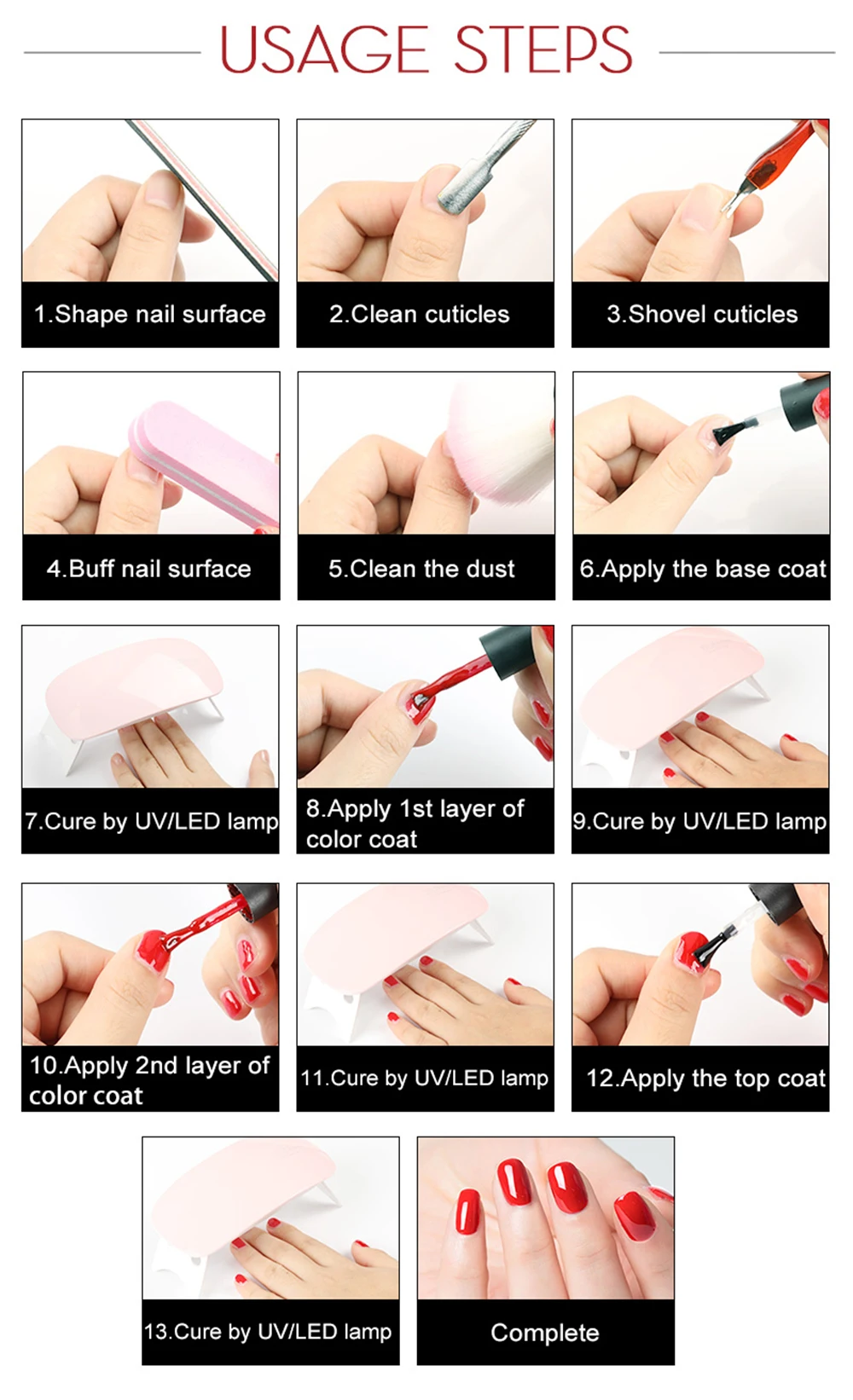 USAGE STEPS

1.Shape nail surface

2.Clean cuticles

3.Shovel cuticles

4.Buff nail surface

5.Clean the dust

6.Apply the base coat

7.Cure by UV/LED lamp

8.Apply 1st layer of color coat

9.Cure by UV/LED lamp

10.Apply 2nd layer of color coat

11.Cure by UV/LED lamp

12.Apply the top coat

13.Cure by UV/LED lamp

Complete