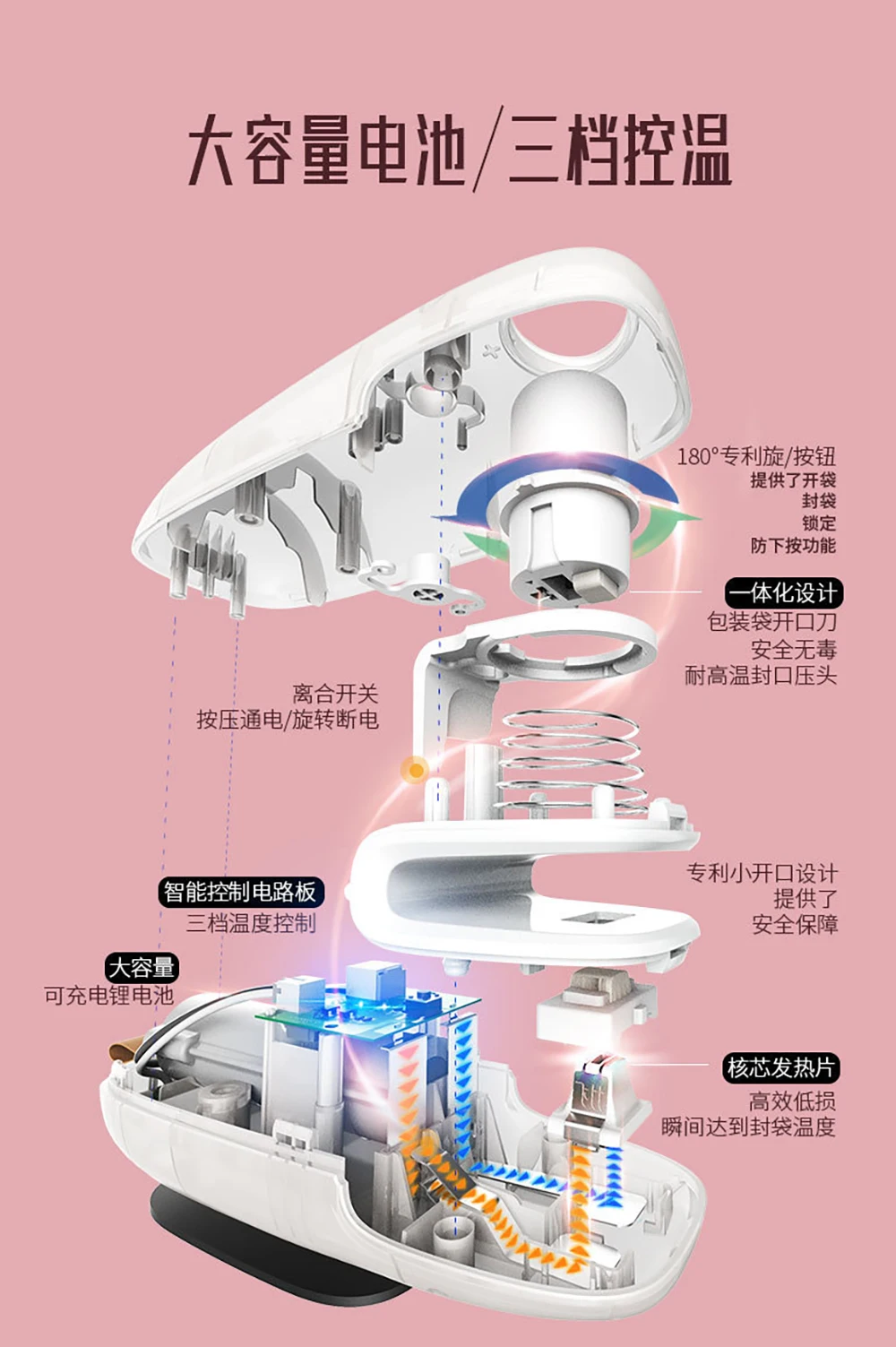 大容量电池/三档控温

180°专利旋/按钮
提供了开袋
封袋
锁定
防下按功能

一体化设计
包装袋开口刀
安全无毒
耐高温封口压头

离合开关
按压通电/旋转断电

专利小开口设计
提供了
安全保障

智能控制电路板
三档温度控制

大容量
可充电锂电池

核芯发热片
高效低损
瞬间达到封袋温度