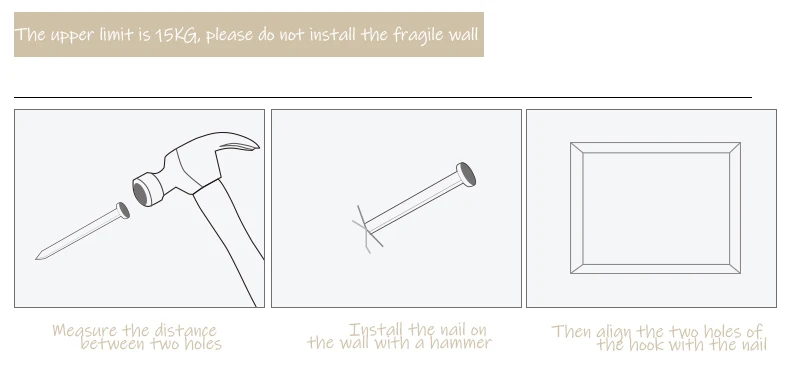 The upper limit is 15KG, please do not install the fragile wall

Measure the distance between two holes

Install the nail on the wall with a hammer

Then align the two holes of the hook with the nail