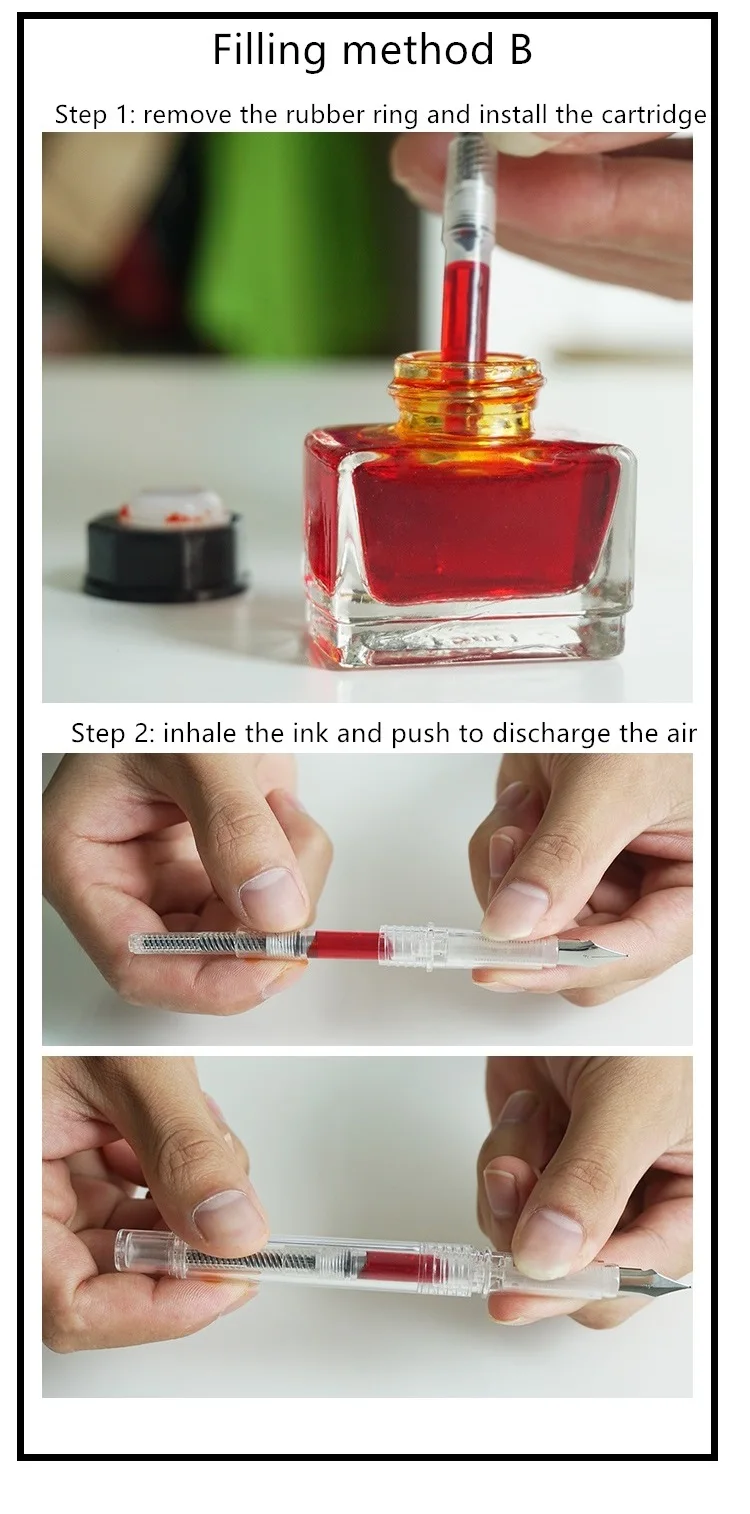 Filling method B

Step 1: remove the rubber ring and install the cartridge

Step 2: inhale the ink and push to discharge the air