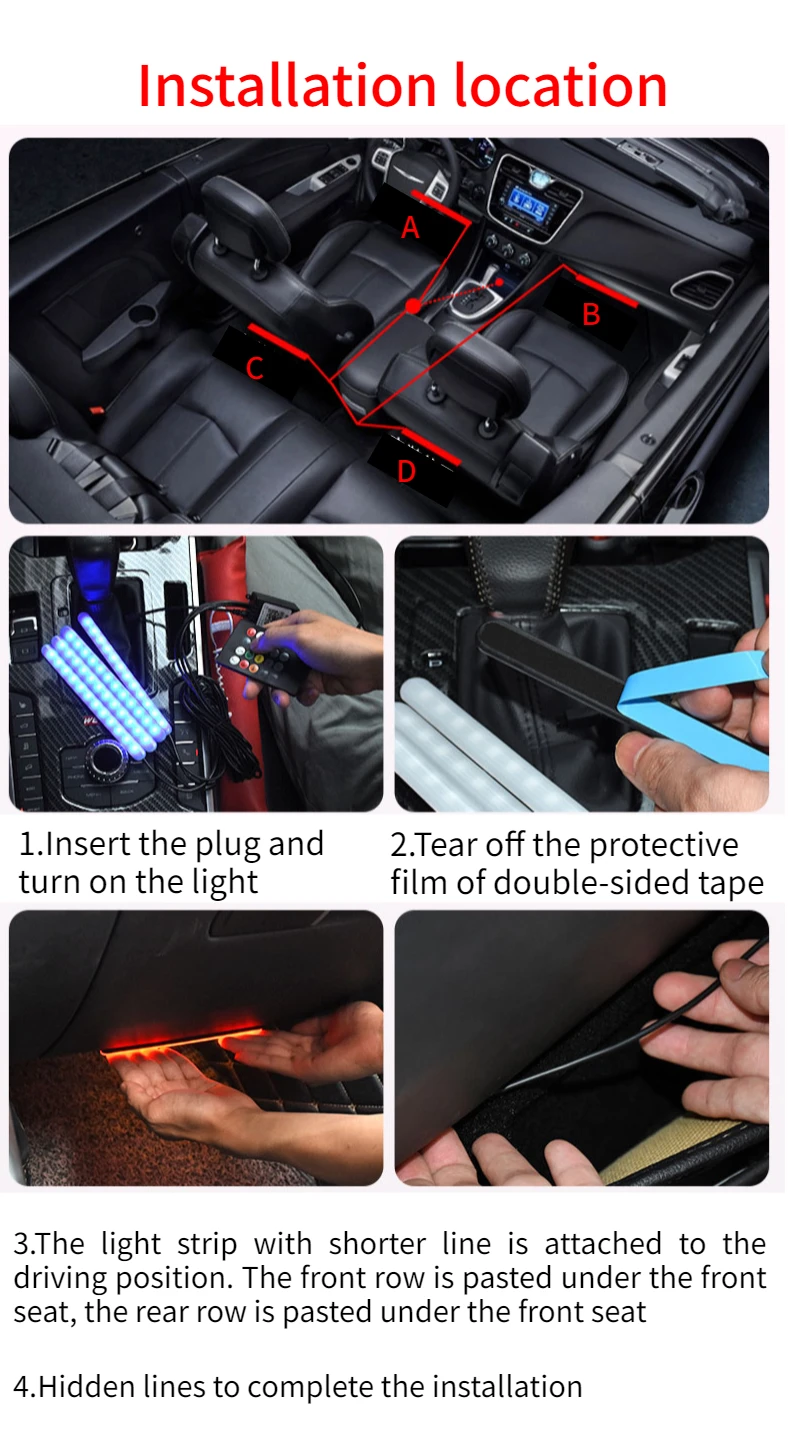 Installation location

A

B

C

D

1.Insert the plug and turn on the light

2.Tear off the protective film of double-sided tape

3.The light strip with shorter line is attached to the driving position. The front row is pasted under the front seat, the rear row is pasted under the front seat

4.Hidden lines to complete the installation