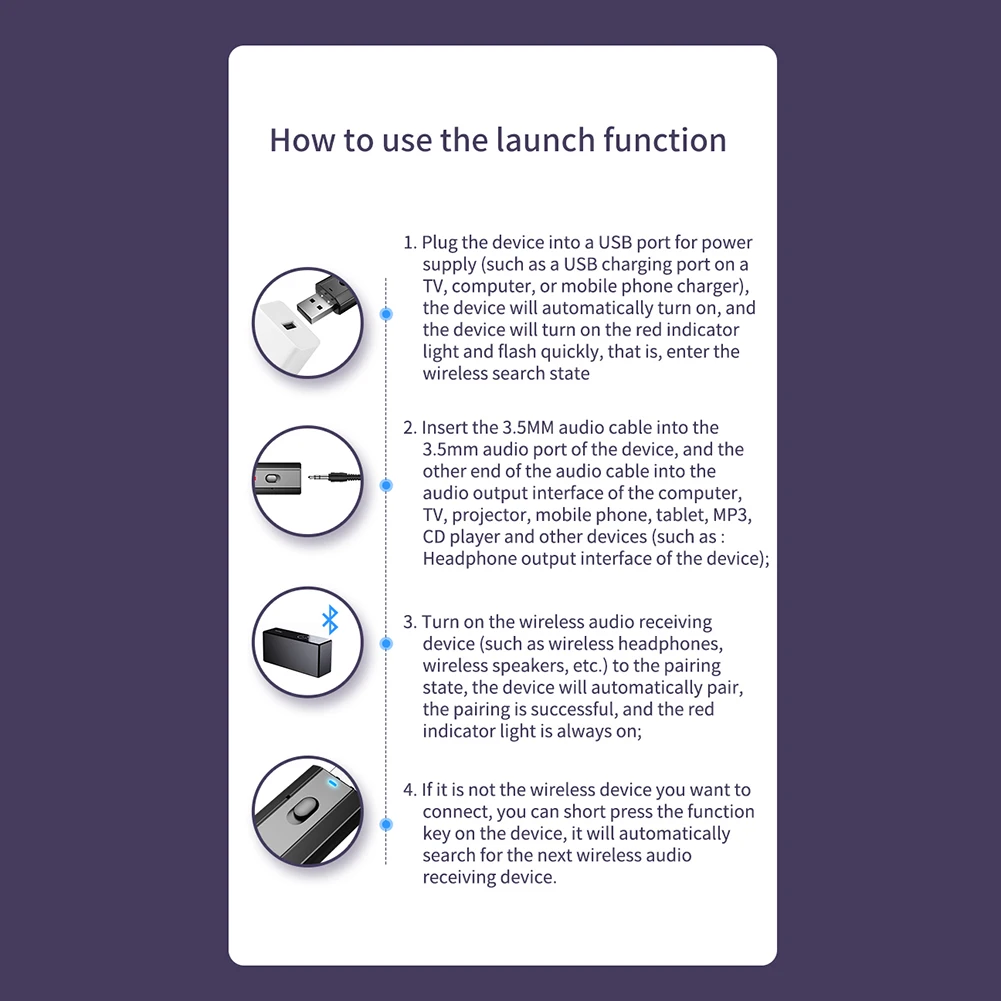 How to use the launch function

1. Plug the device into a USB port for power supply (such as a USB charging port on a TV, computer, or mobile phone charger), the device will automatically turn on, and the device will turn on the red indicator light and flash quickly, that is, enter the wireless search state

2. Insert the 3.5MM audio cable into the 3.5mm audio port of the device, and the other end of the audio cable into the audio output interface of the computer, TV, projector, mobile phone, tablet, MP3, CD player and other devices (such as : Headphone output interface of the device);

3. Turn on the wireless audio receiving device (such as wireless headphones, wireless speakers, etc.) to the pairing state, the device will automatically pair, the pairing is successful, and the red indicator light is always on;

4. If it is not the wireless device you want to connect, you can short press the function key on the device, it will automatically search for the next wireless audio receiving device.