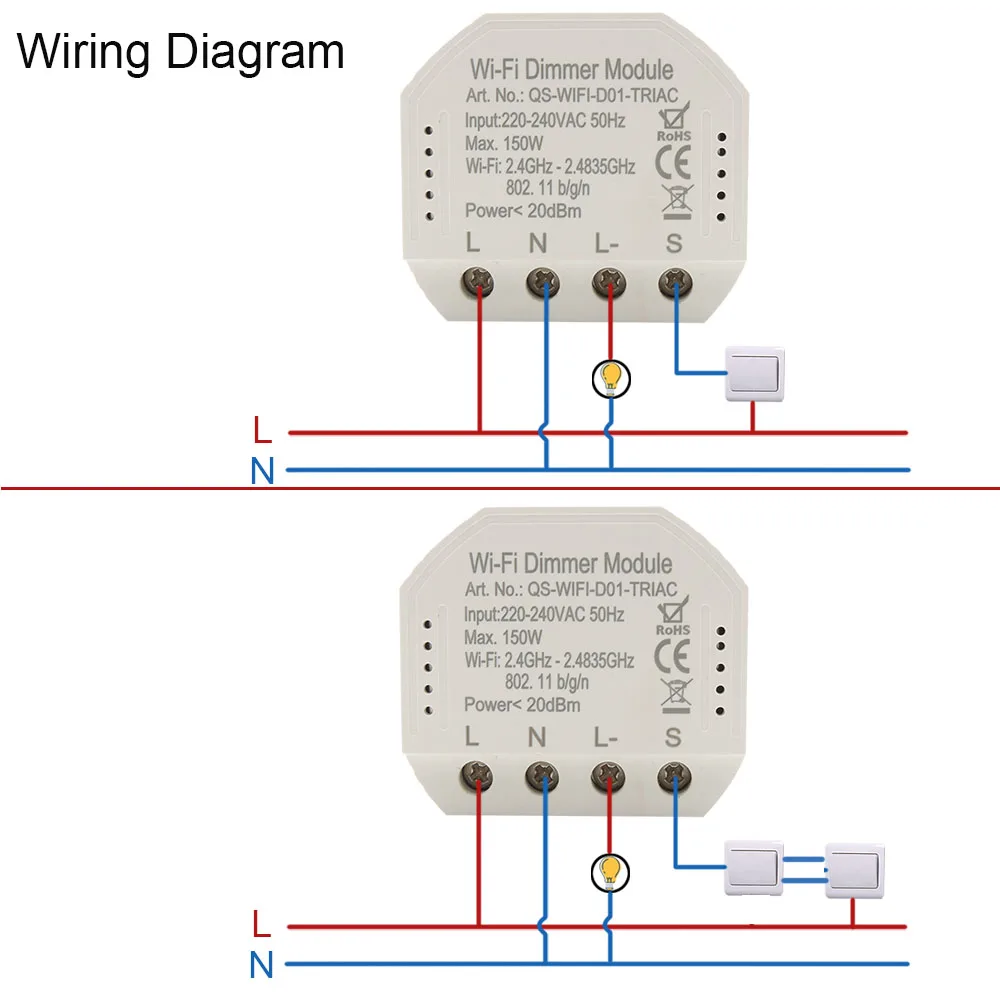 Wiring Diagram

Wi-Fi Dimmer Module
Art. No.: QS-WIFI-D01-TRIAC
Input:220-240VAC 50Hz
Max. 150W
Wi-Fi: 2.4GHz - 2.4835GHz
802. 11 b/g/n
Power< 20dBm
RoHS
CE
L N L- S

L
N

Wi-Fi Dimmer Module
Art. No.: QS-WIFI-D01-TRIAC
Input:220-240VAC 50Hz
Max. 150W
Wi-Fi: 2.4GHz - 2.4835GHz
802. 11 b/g/n
Power< 20dBm
RoHS
CE
L N L- S

L
N