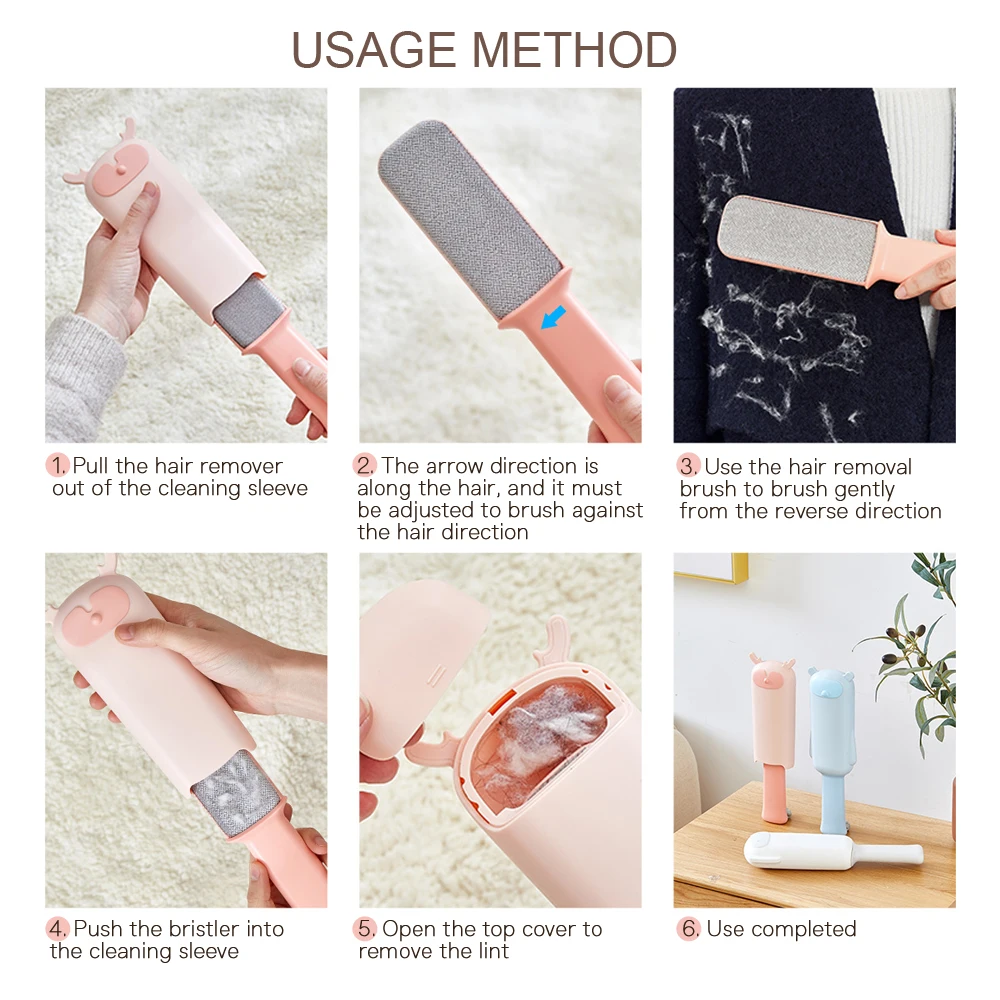 USAGE METHOD

1. Pull the hair remover out of the cleaning sleeve

2. The arrow direction is along the hair, and it must be adjusted to brush against the hair direction

3. Use the hair removal brush to brush gently from the reverse direction

4. Push the bristler into the cleaning sleeve

5. Open the top cover to remove the lint

6. Use completed