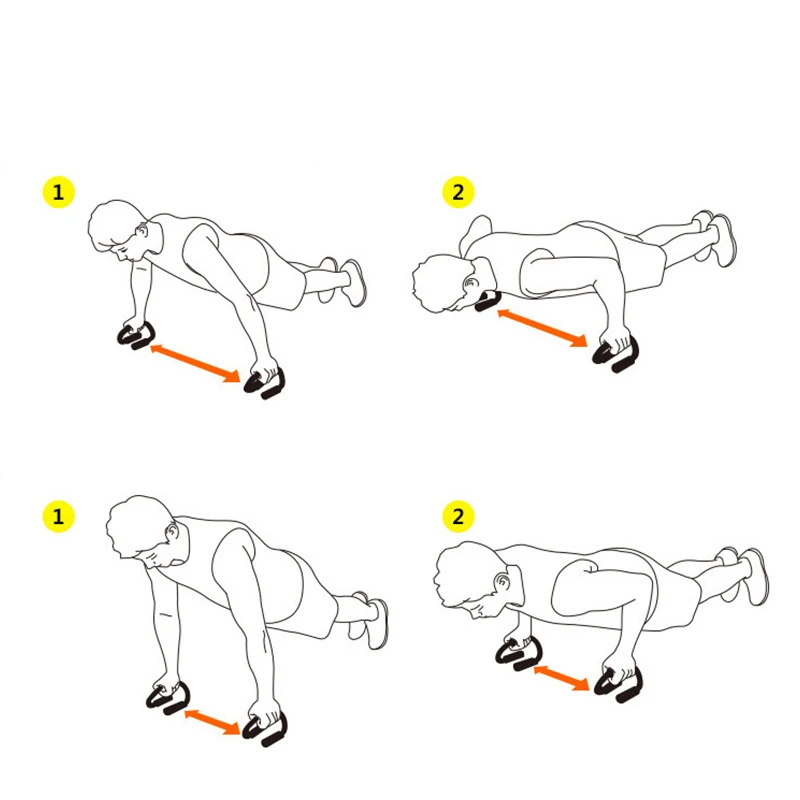 1

2

1

2