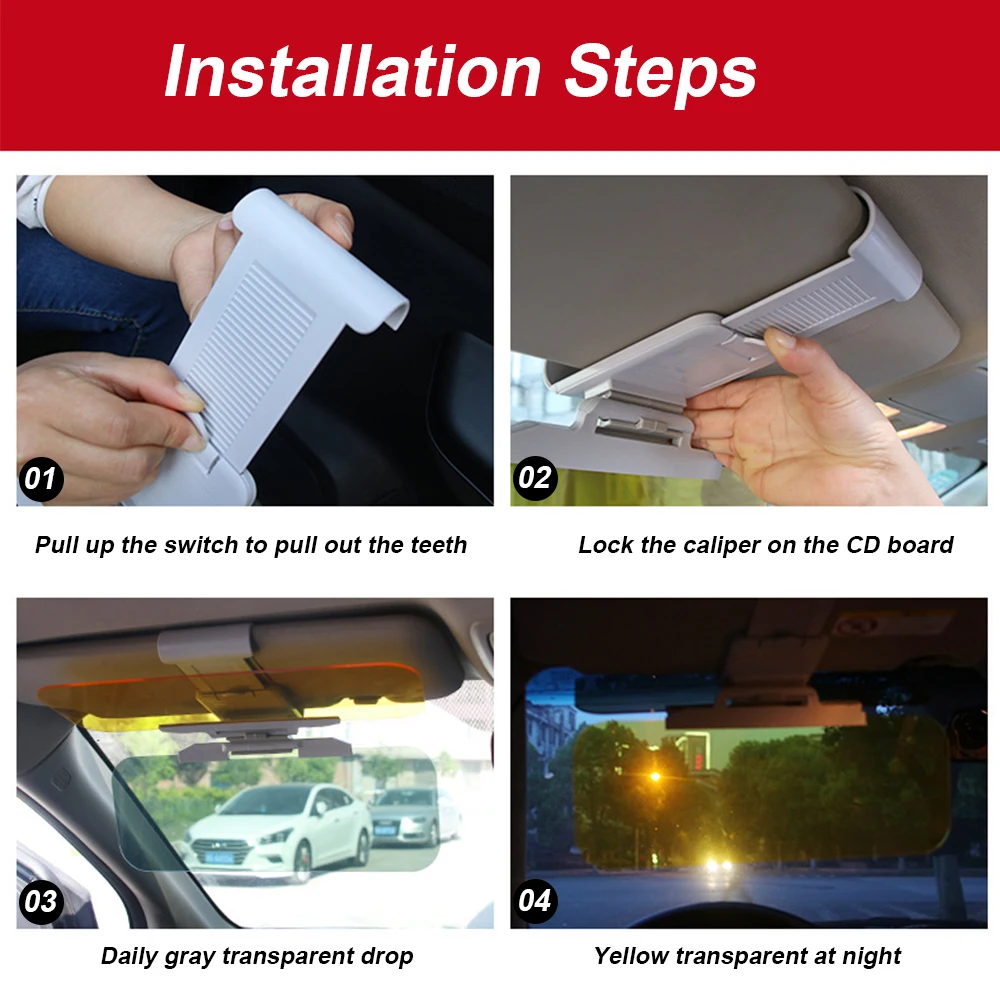 Installation Steps

01

Pull up the switch to pull out the teeth

02

Lock the caliper on the CD board

03

Daily gray transparent drop

04

Yellow transparent at night