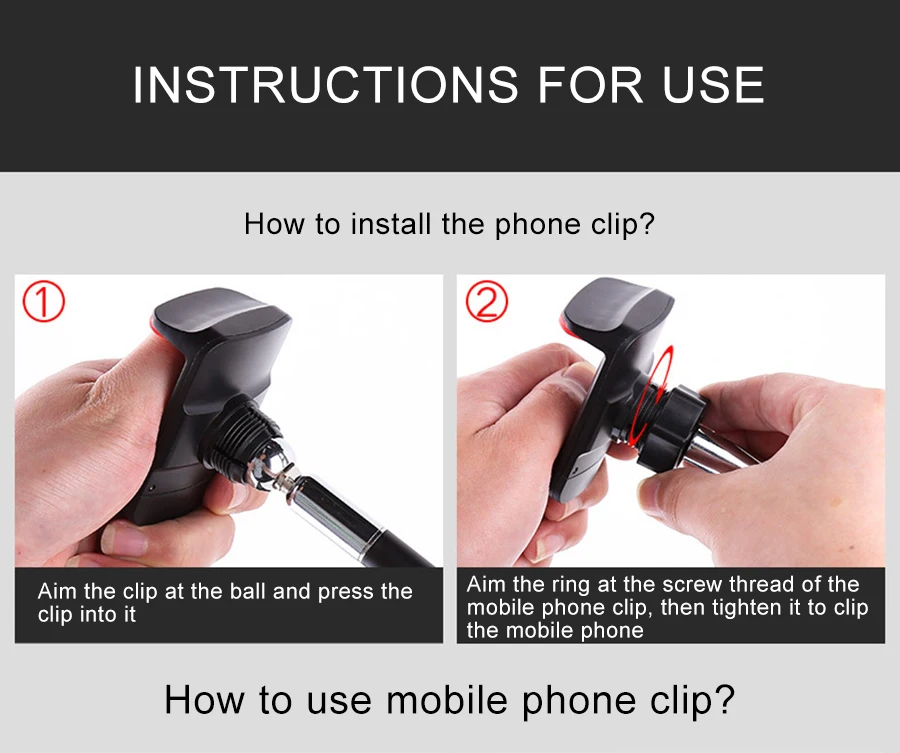 INSTRUCTIONS FOR USE

How to install the phone clip?

①

Aim the clip at the ball and press the clip into it

②

Aim the ring at the screw thread of the mobile phone clip, then tighten it to clip the mobile phone

How to use mobile phone clip?