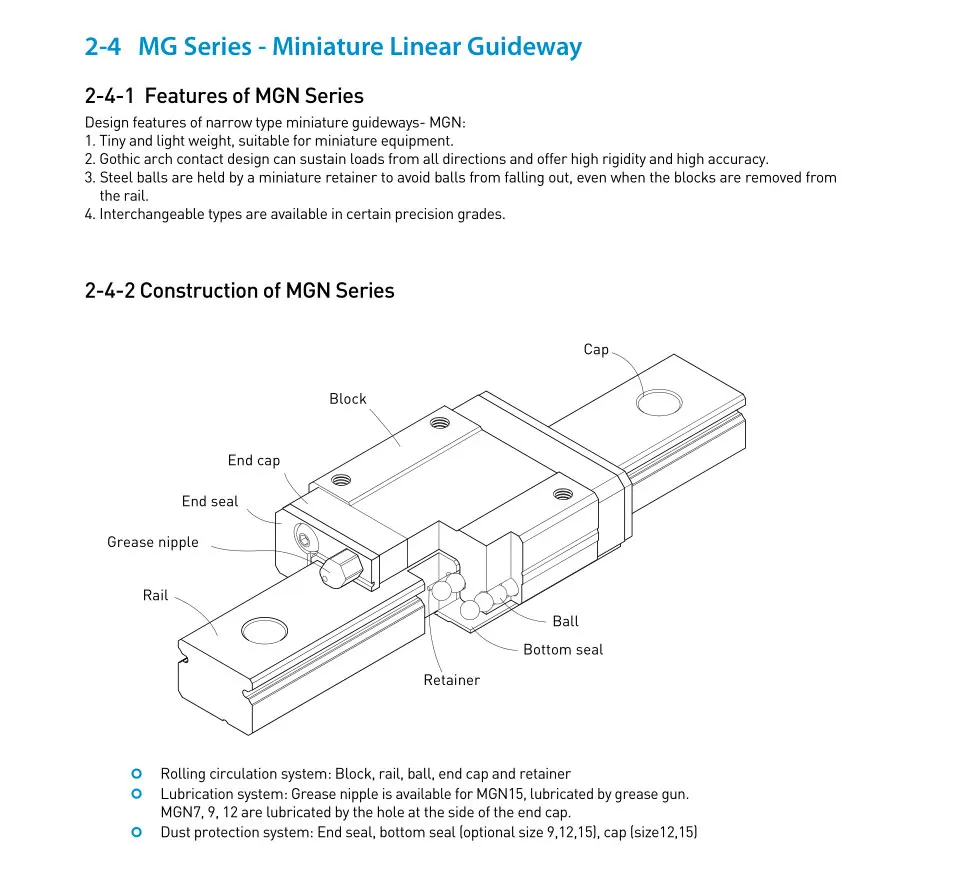 2-4 MG Series - Miniature Linear Guideway

2-4-1 Features of MGN Series

Design features of narrow type miniature guideways- MGN:
1. Tiny and light weight, suitable for miniature equipment.
2. Gothic arch contact design can sustain loads from all directions and offer high rigidity and high accuracy.
3. Steel balls are held by a miniature retainer to avoid balls from falling out, even when the blocks are removed from the rail.
4. Interchangeable types are available in certain precision grades.

2-4-2 Construction of MGN Series

Cap
Block
End cap
End seal
Grease nipple
Rail
Ball
Bottom seal
Retainer

Rolling circulation system: Block, rail, ball, end cap and retainer
Lubrication system: Grease nipple is available for MGN15, lubricated by grease gun. MGN7, 9, 12 are lubricated by the hole at the side of the end cap.
Dust protection system: End seal, bottom seal (optional size 9,12,15), cap (size12,15)