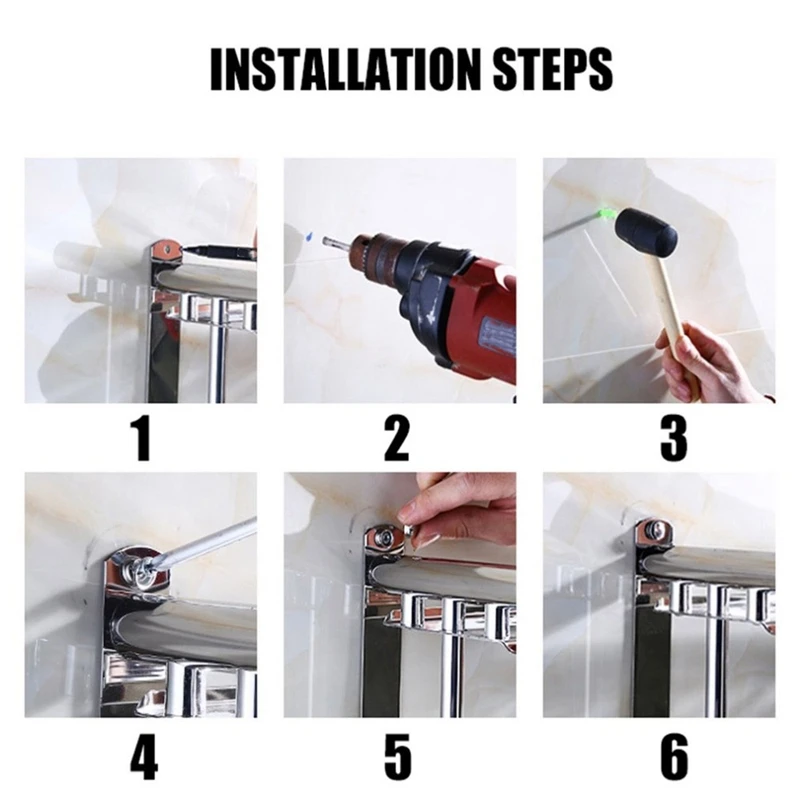 INSTALLATION STEPS

1

2

3

4

5

6