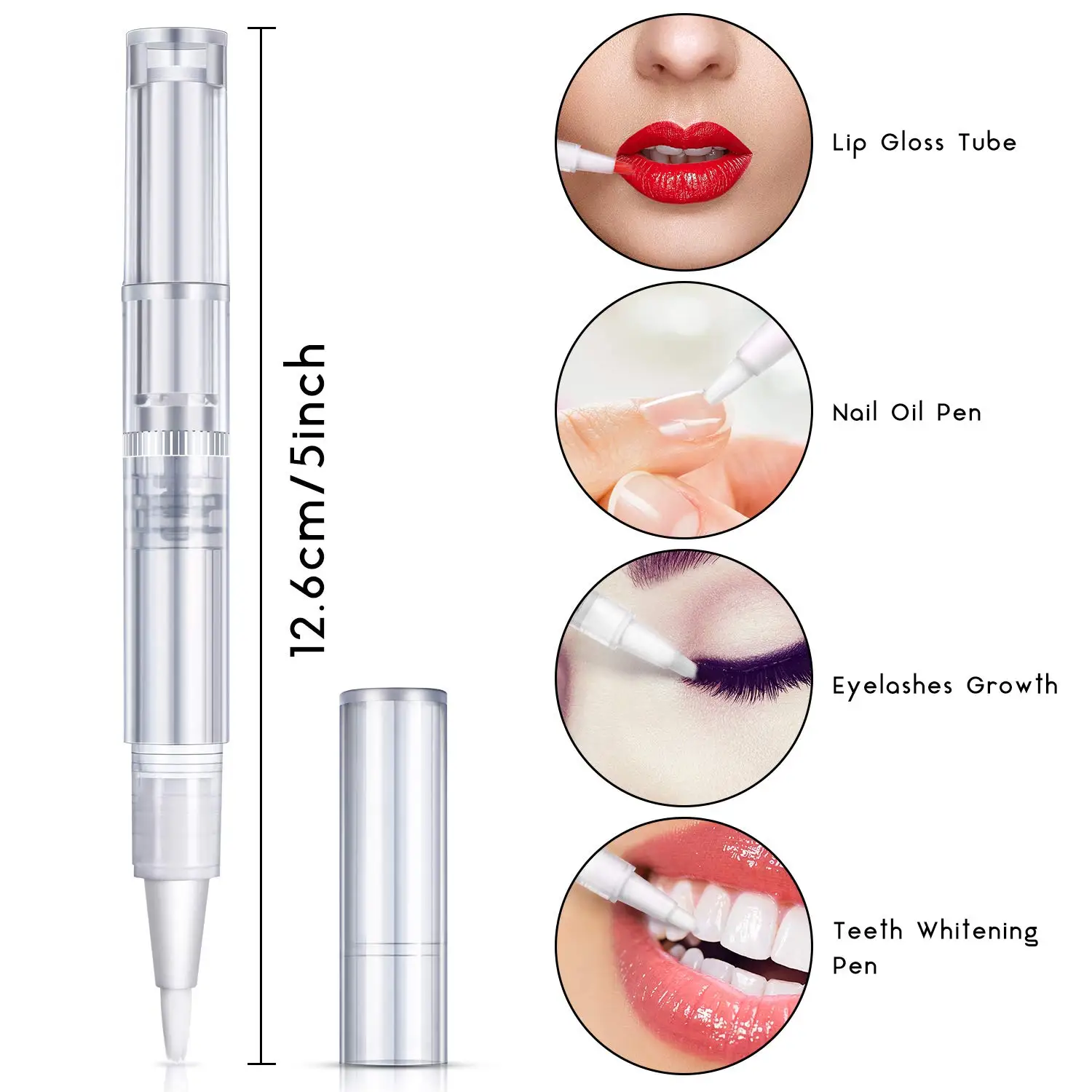 12.6cm/5inch

Lip Gloss Tube

Nail Oil Pen

Eyelashes Growth

Teeth Whitening Pen