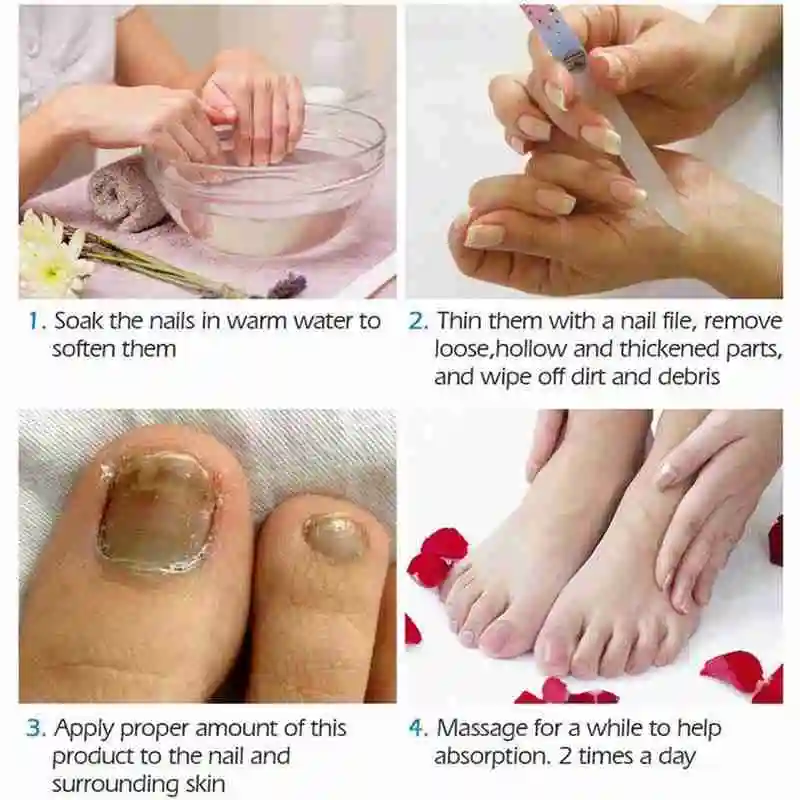 1. Soak the nails in warm water to soften them

2. Thin them with a nail file, remove loose,hollow and thickened parts, and wipe off dirt and debris

3. Apply proper amount of this product to the nail and surrounding skin

4. Massage for a while to help absorption. 2 times a day