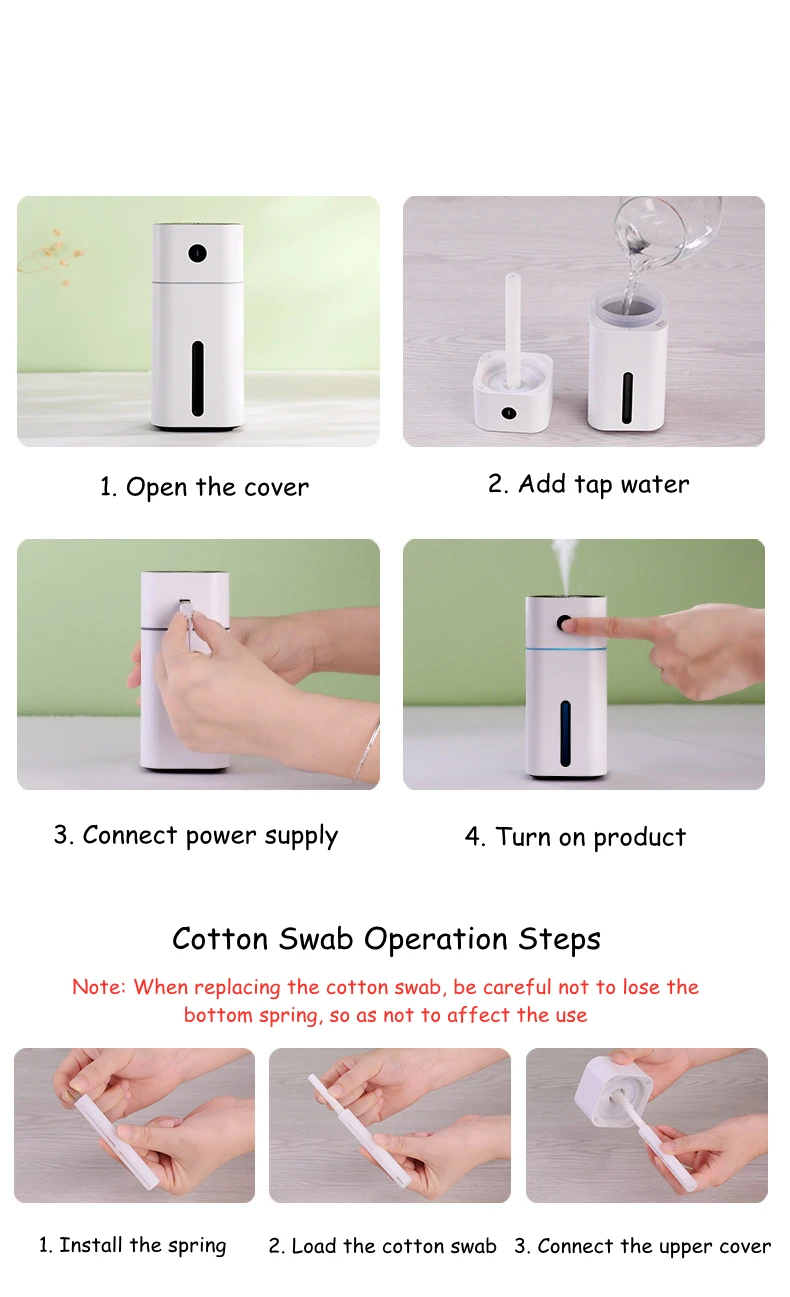 1. Open the cover

2. Add tap water

3. Connect power supply

4. Turn on product

Cotton Swab Operation Steps

Note: When replacing the cotton swab, be careful not to lose the bottom spring, so as not to affect the use

1. Install the spring

2. Load the cotton swab

3. Connect the upper cover