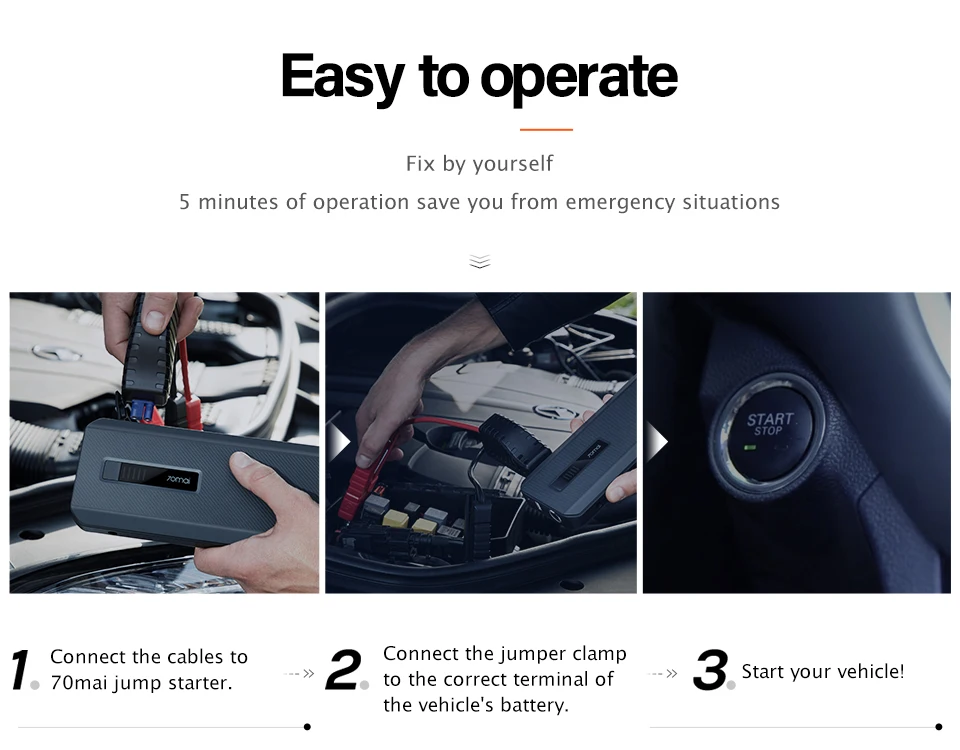 Easy to operate

Fix by yourself

5 minutes of operation save you from emergency situations

70mai

START
STOP

1. Connect the cables to 70mai jump starter.

2. Connect the jumper clamp to the correct terminal of the vehicle's battery.

3. Start your vehicle!