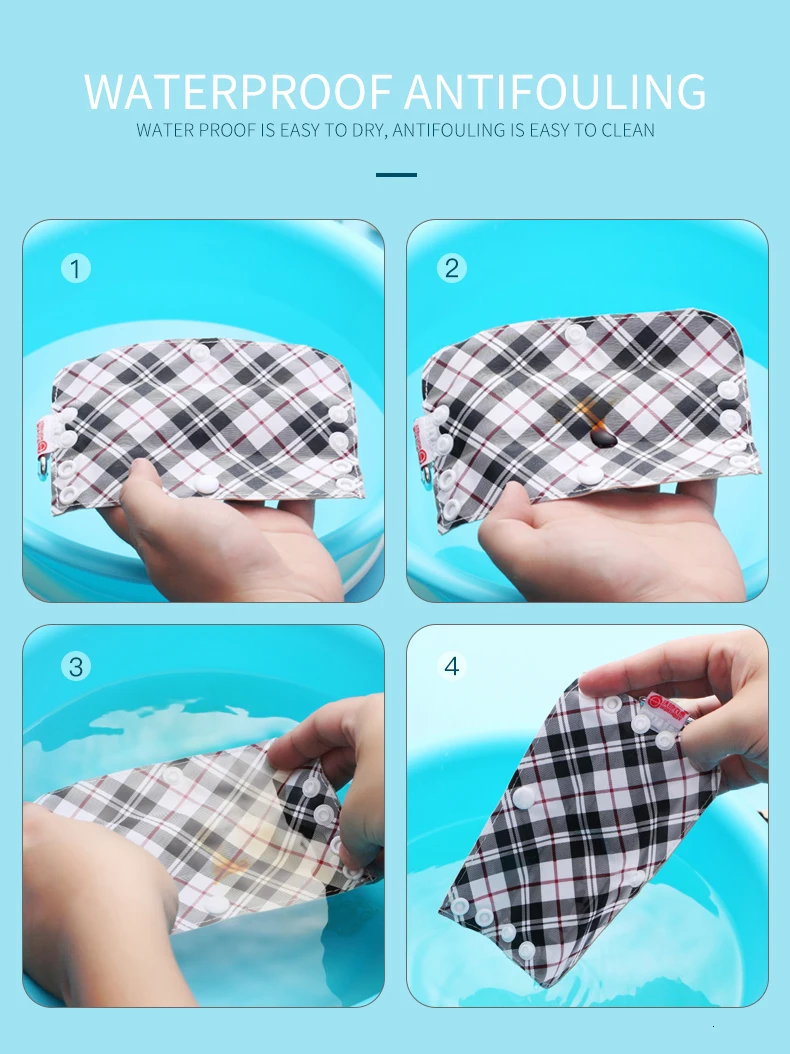 WATERPROOF ANTIFOULING

WATER PROOF IS EASY TO DRY, ANTIFOULING IS EASY TO CLEAN

1

2

3

4