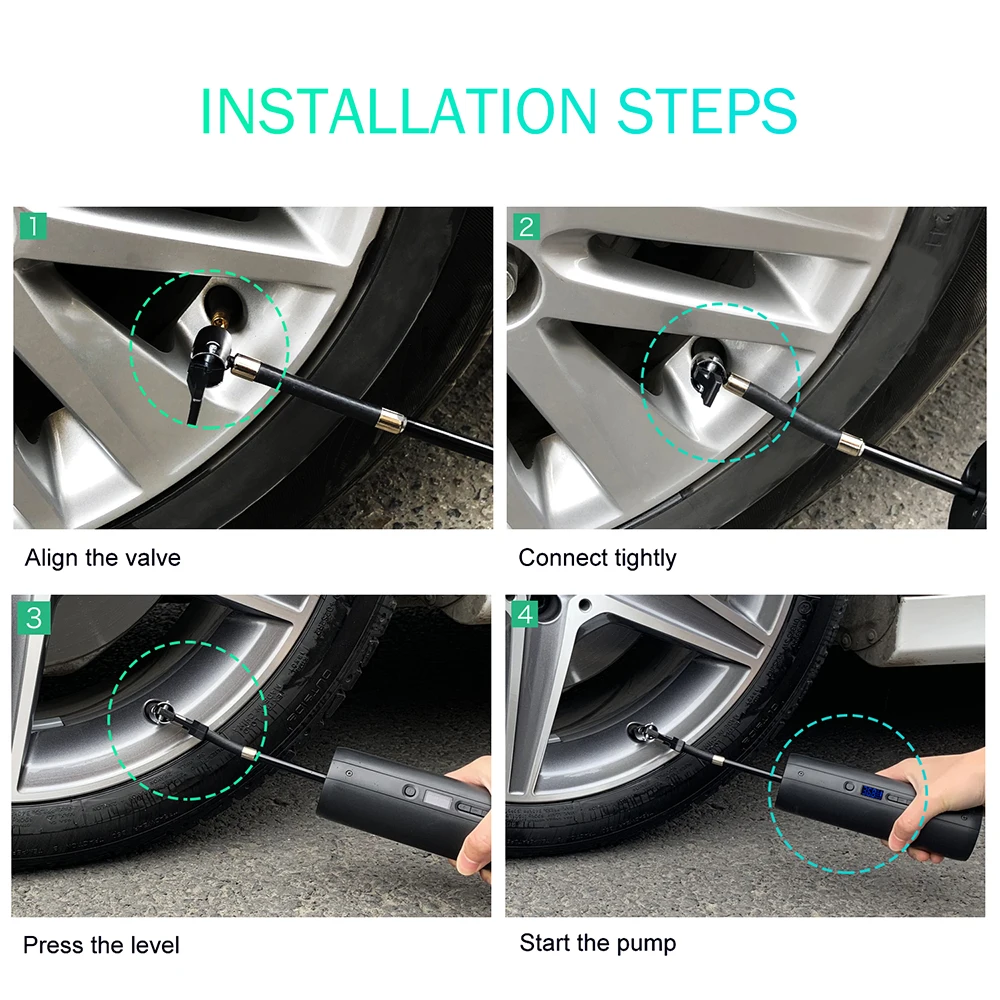 INSTALLATION STEPS

1

Align the valve

2

Connect tightly

3

Press the level

4

Start the pump