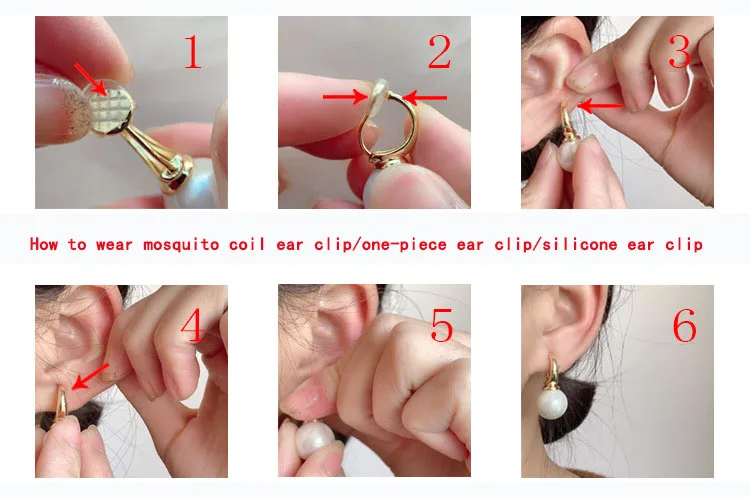 1

2

3

How to wear mosquito coil ear clip/one-piece ear clip/silicone ear clip

4

5

6