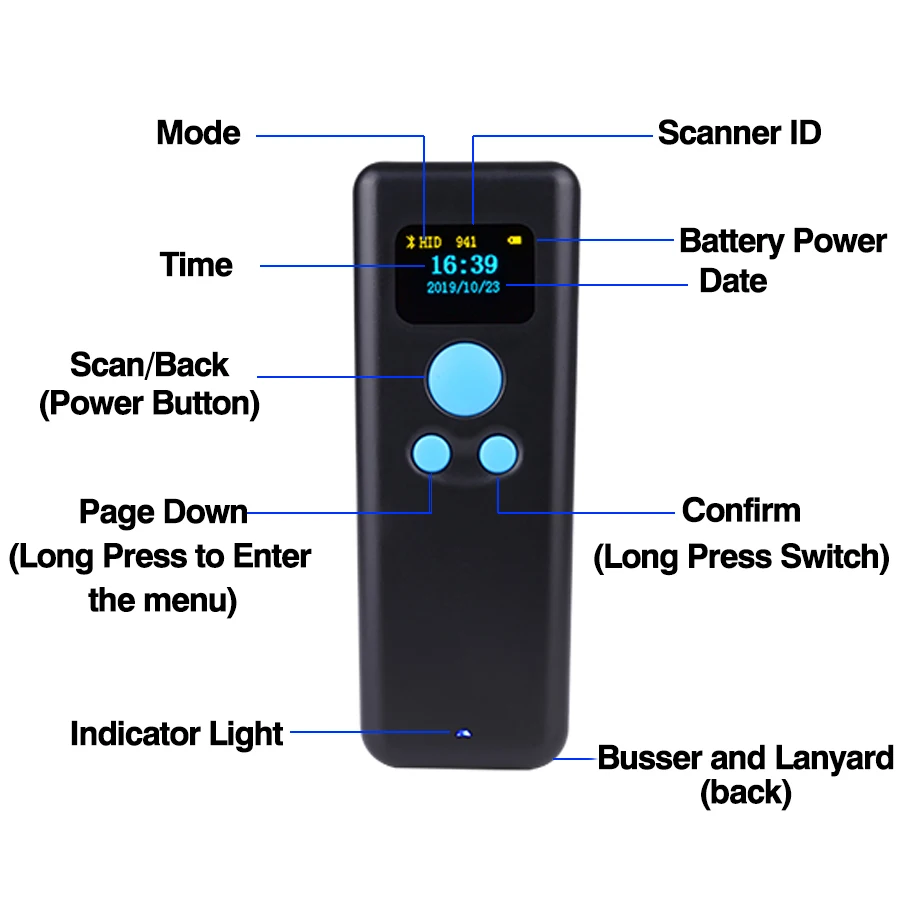 Mode

Scanner ID

HID 941

16:39

2019/10/23

Battery Power

Time

Date

Scan/Back
(Power Button)

Page Down
(Long Press to Enter the menu)

Confirm
(Long Press Switch)

Indicator Light

Busser and Lanyard (back)