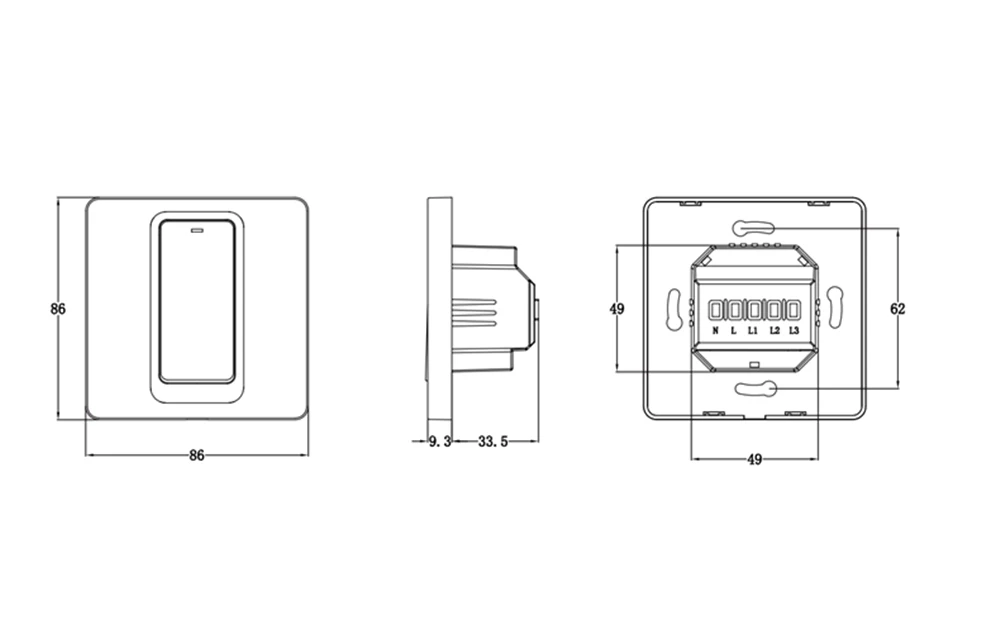 86

86

9.3 33.5

49

N L L1 L2 L3

62

49