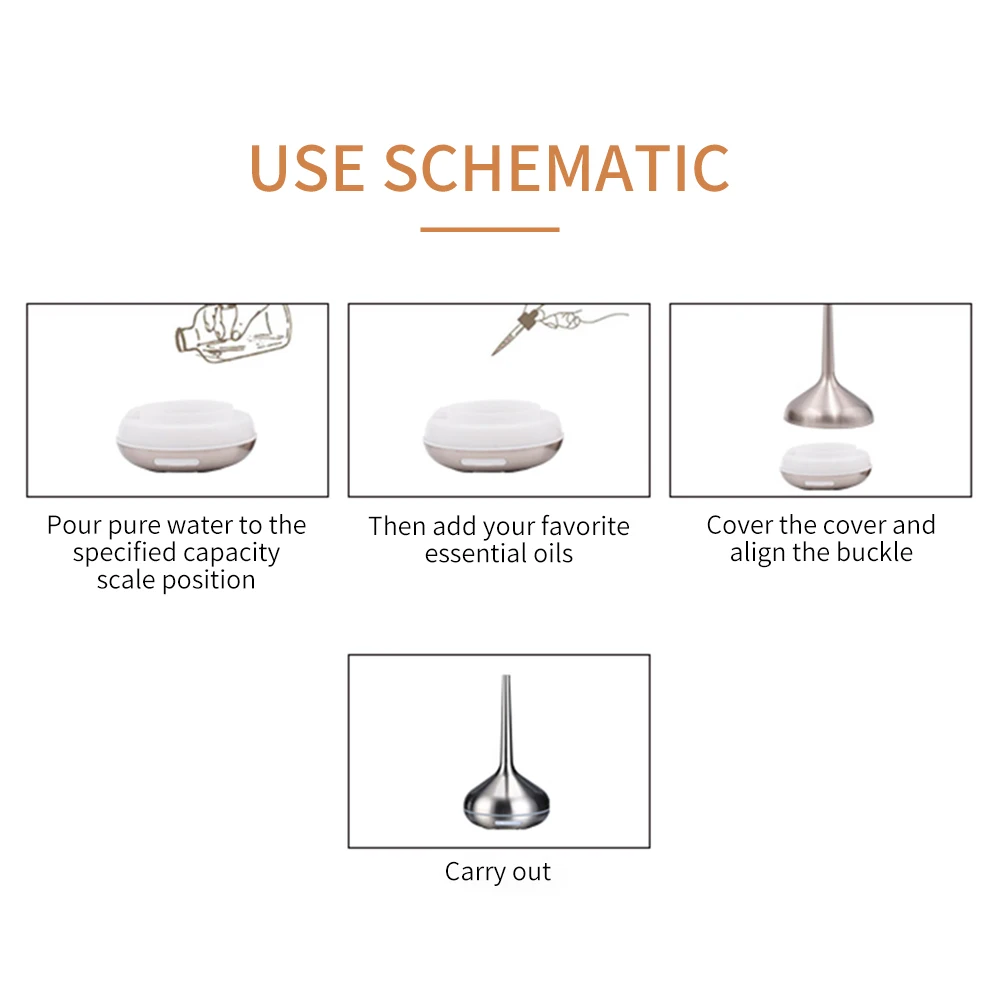 USE SCHEMATIC

Pour pure water to the specified capacity scale position

Then add your favorite essential oils

Cover the cover and align the buckle

Carry out