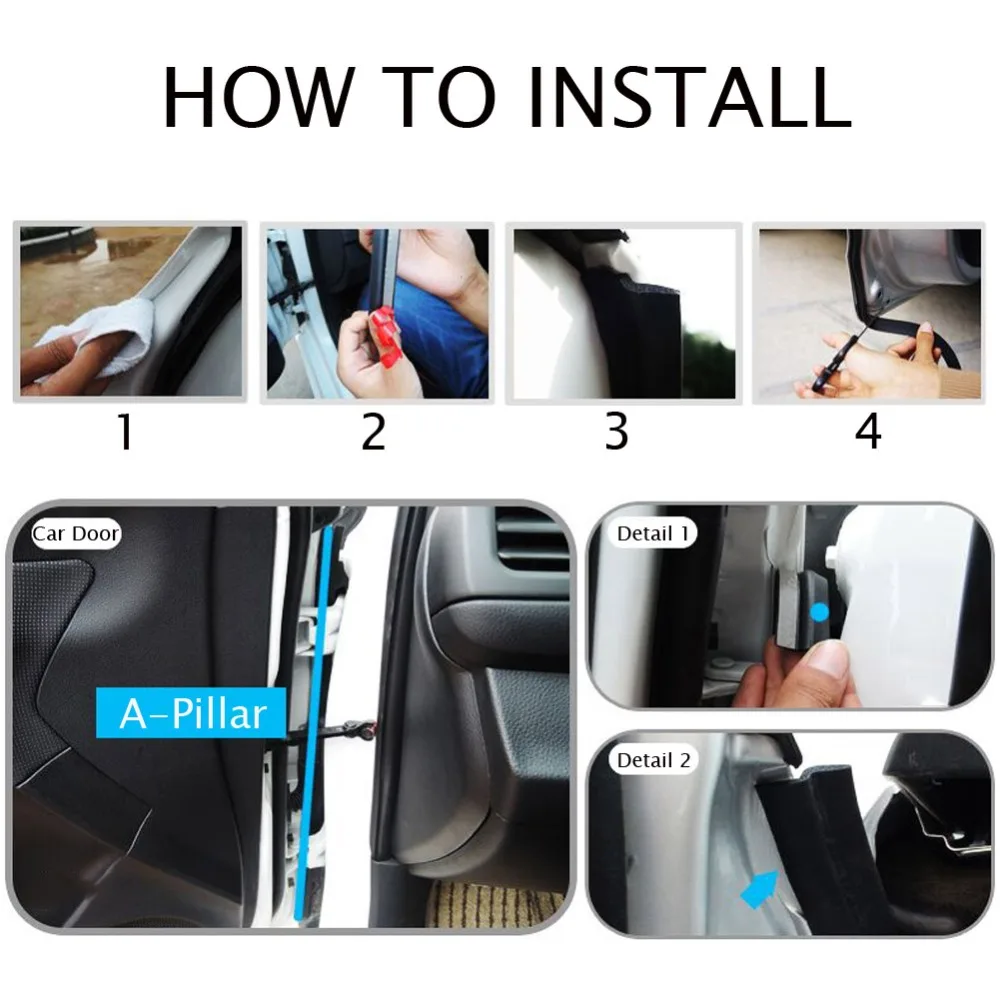 HOW TO INSTALL

1

2

3

4

Car Door

A-Pillar

Detail 1

Detail 2