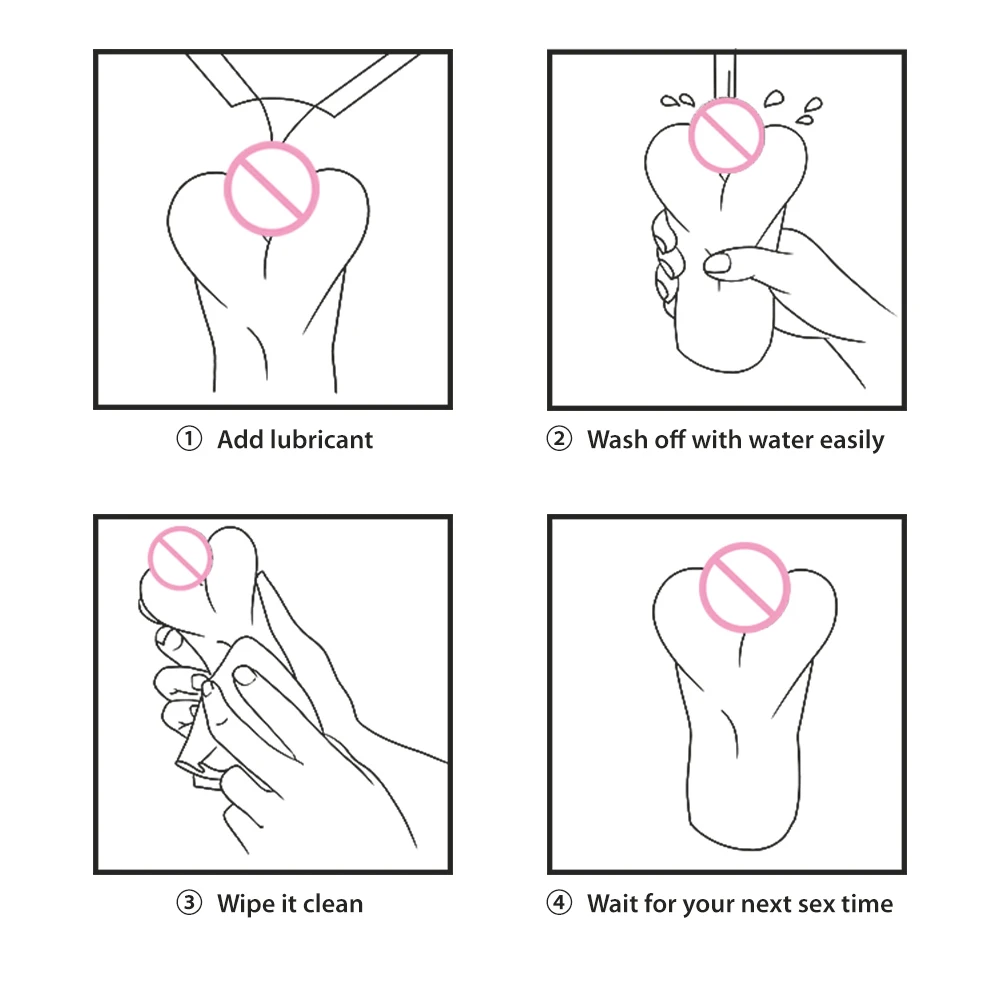 ① Add lubricant

② Wash off with water easily

③ Wipe it clean

④ Wait for your next sex time