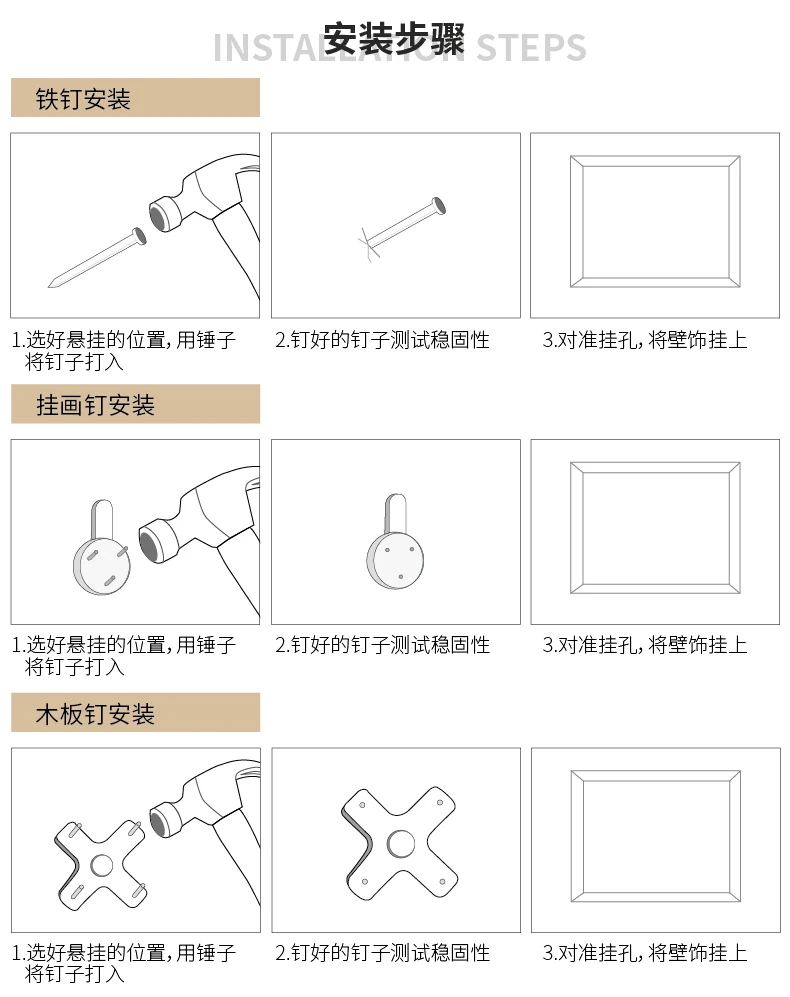 安装步骤
INSTALLATION STEPS

铁钉安装

1.选好悬挂的位置，用锤子将钉子打入

2.钉好的钉子测试稳固性

3.对准挂孔，将壁饰挂上

挂画钉安装

1.选好悬挂的位置，用锤子将钉子打入

2.钉好的钉子测试稳固性

3.对准挂孔，将壁饰挂上

木板钉安装

1.选好悬挂的位置，用锤子将钉子打入

2.钉好的钉子测试稳固性

3.对准挂孔，将壁饰挂上