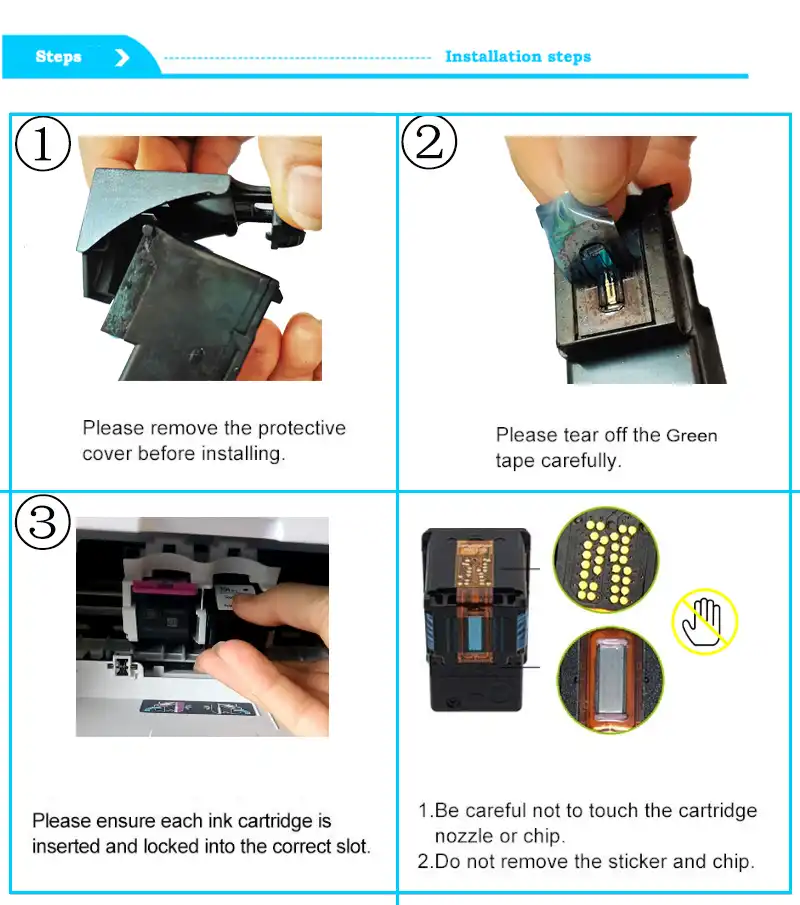 Steps

Installation steps

①

Please remove the protective cover before installing.

②

Please tear off the Green tape carefully.

③

Please ensure each ink cartridge is inserted and locked into the correct slot.

1.Be careful not to touch the cartridge nozzle or chip.
2.Do not remove the sticker and chip.