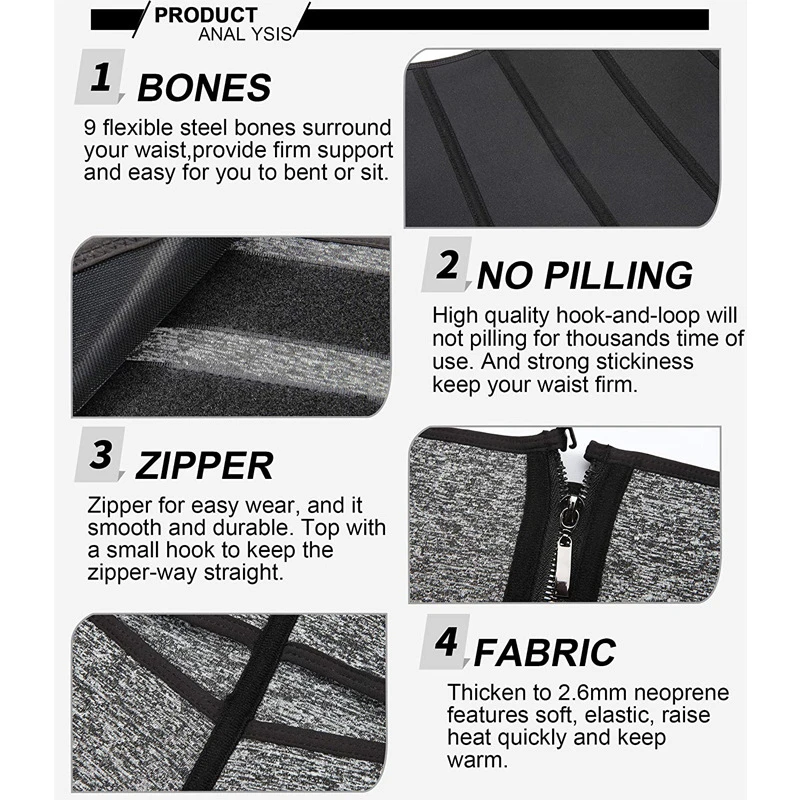 PRODUCT
ANAL YSIS

1 BONES

9 flexible steel bones surround your waist,provide firm support and easy for you to bent or sit.

2 NO PILLING

High quality hook-and-loop will not pilling for thousands time of use. And strong stickiness keep your waist firm.

3 ZIPPER

Zipper for easy wear, and it smooth and durable. Top with a small hook to keep the zipper-way straight.

4 FABRIC

Thicken to 2.6mm neoprene features soft, elastic, raise heat quickly and keep warm.