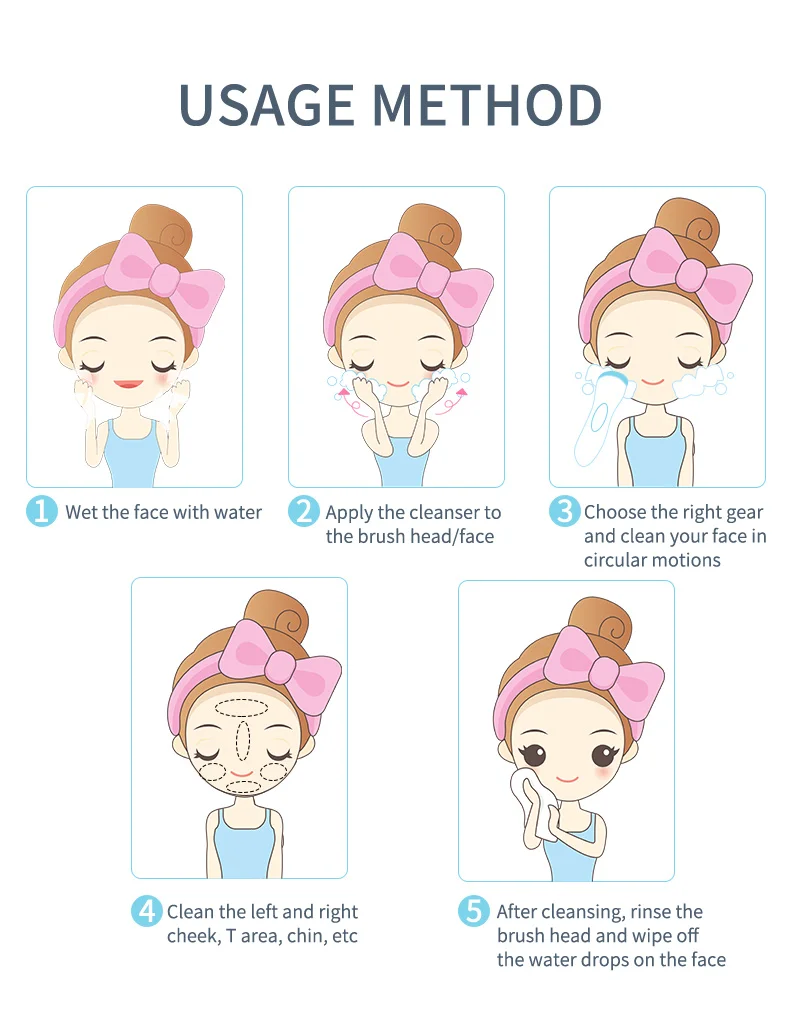 USAGE METHOD

1 Wet the face with water

2 Apply the cleanser to the brush head/face

3 Choose the right gear and clean your face in circular motions

4 Clean the left and right cheek, T area, chin, etc

5 After cleansing, rinse the brush head and wipe off the water drops on the face