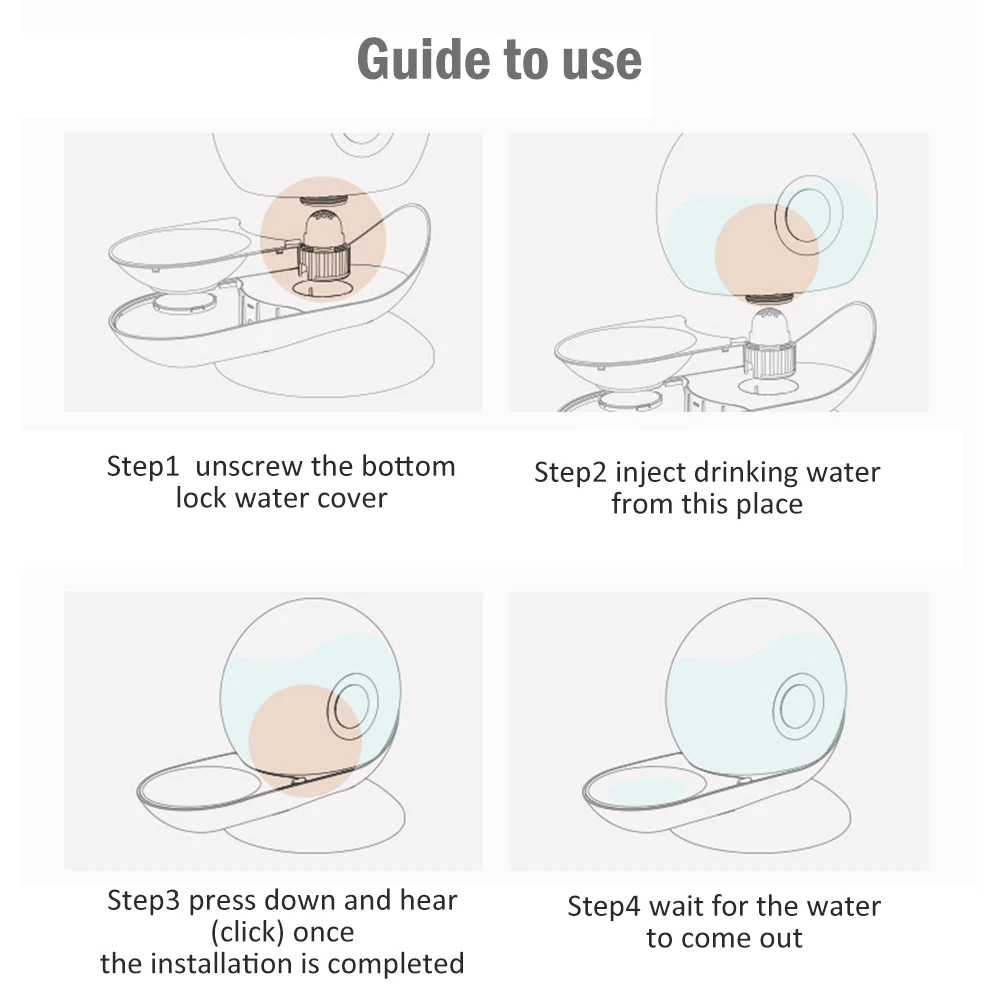 Guide to use

Step1 unscrew the bottom lock water cover

Step2 inject drinking water from this place

Step3 press down and hear (click) once the installation is completed

Step4 wait for the water to come out