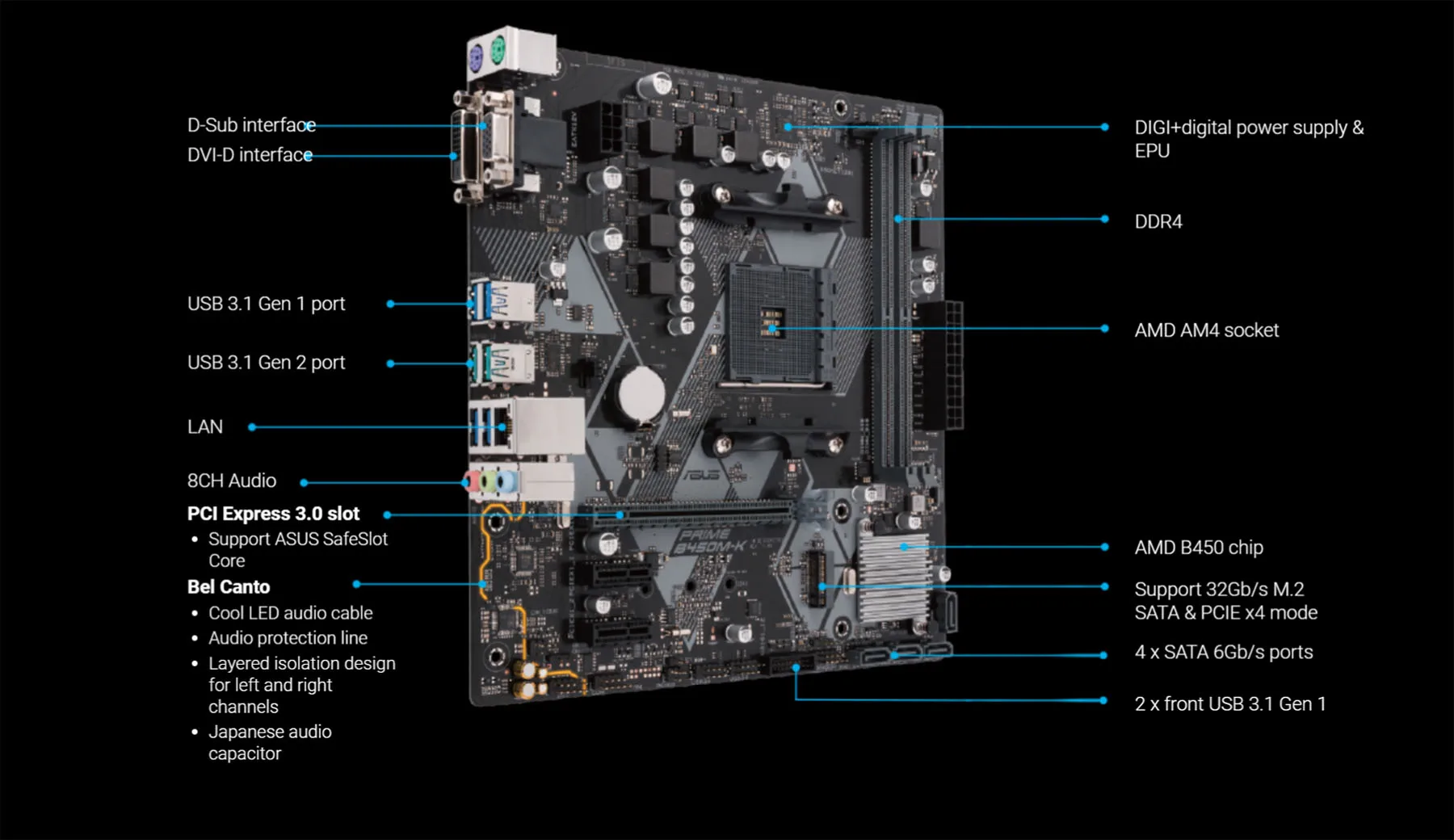 D-Sub interface
DVI-D interface

USB 3.1 Gen 1 port

USB 3.1 Gen 2 port

LAN

8CH Audio

PCI Express 3.0 slot
• Support ASUS SafeSlot Core

Bel Canto
• Cool LED audio cable
• Audio protection line
• Layered isolation design for left and right channels
• Japanese audio capacitor

ASUS

PRIME B450M-K

DIGI+digital power supply & EPU

DDR4

AMD AM4 socket

AMD B450 chip

Support 32Gb/s M.2 SATA & PCIE x4 mode

4 x SATA 6Gb/s ports

2 x front USB 3.1 Gen 1