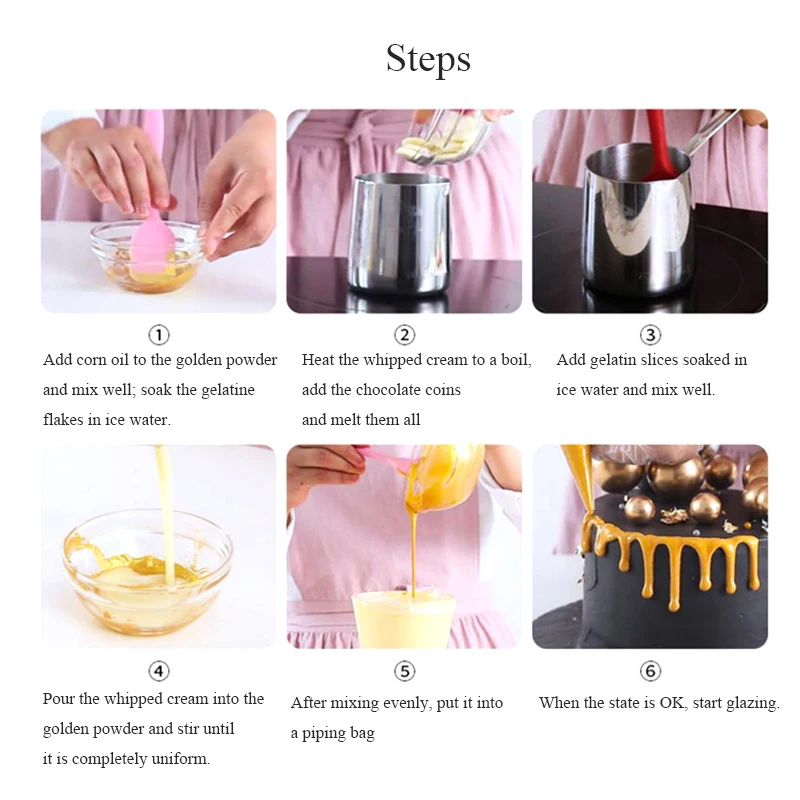 Steps

①
Add corn oil to the golden powder and mix well; soak the gelatine flakes in ice water.

②
Heat the whipped cream to a boil, add the chocolate coins and melt them all

③
Add gelatin slices soaked in ice water and mix well.

④
Pour the whipped cream into the golden powder and stir until it is completely uniform.

⑤
After mixing evenly, put it into a piping bag

⑥
When the state is OK, start glazing.