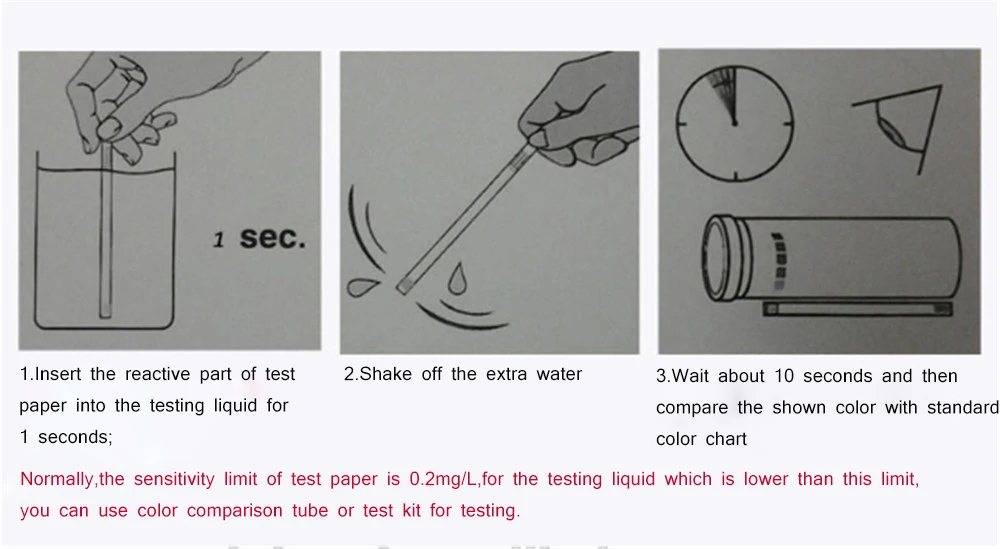 1 sec.

1.Insert the reactive part of test paper into the testing liquid for 1 seconds;

2.Shake off the extra water

3.Wait about 10 seconds and then compare the shown color with standard color chart

Normally,the sensitivity limit of test paper is 0.2mg/L,for the testing liquid which is lower than this limit, you can use color comparison tube or test kit for testing.